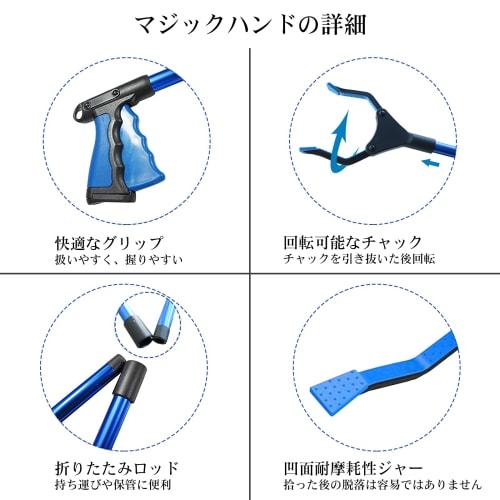 マジックハンドの詳細

快適なグリップ
扱いやすく、握りやすい

回転可能なチャック
チャックを引き抜いた後回転

折りたたみロッド
持ち運びや保管に便利

凹面耐摩耗性ジャー
拾った後の脱落は容易ではありません