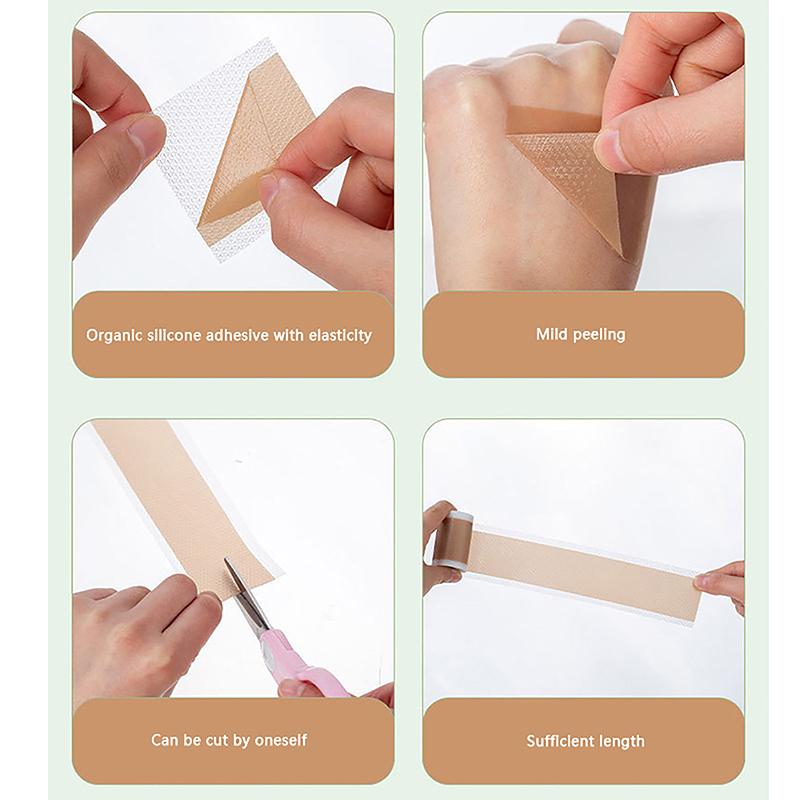 Organic silicone adhesive with elasticity

Mild peeling

Can be cut by oneself

Sufficient length