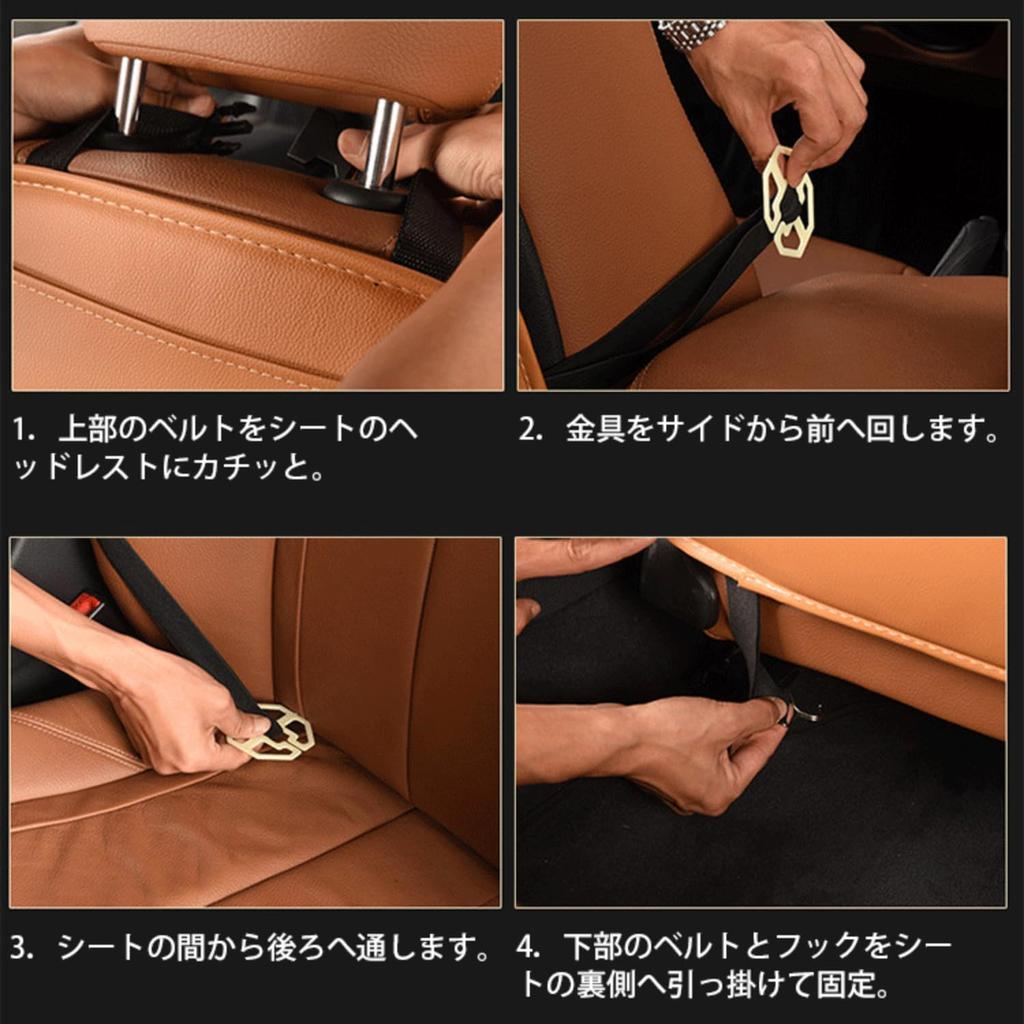 1. 上部のベルトをシートのヘッドレストにカチッと。

2. 金具をサイドから前へ回します。

3. シートの間から後ろへ通します。

4. 下部のベルトとフックをシートの裏側へ引っ掛けて固定。