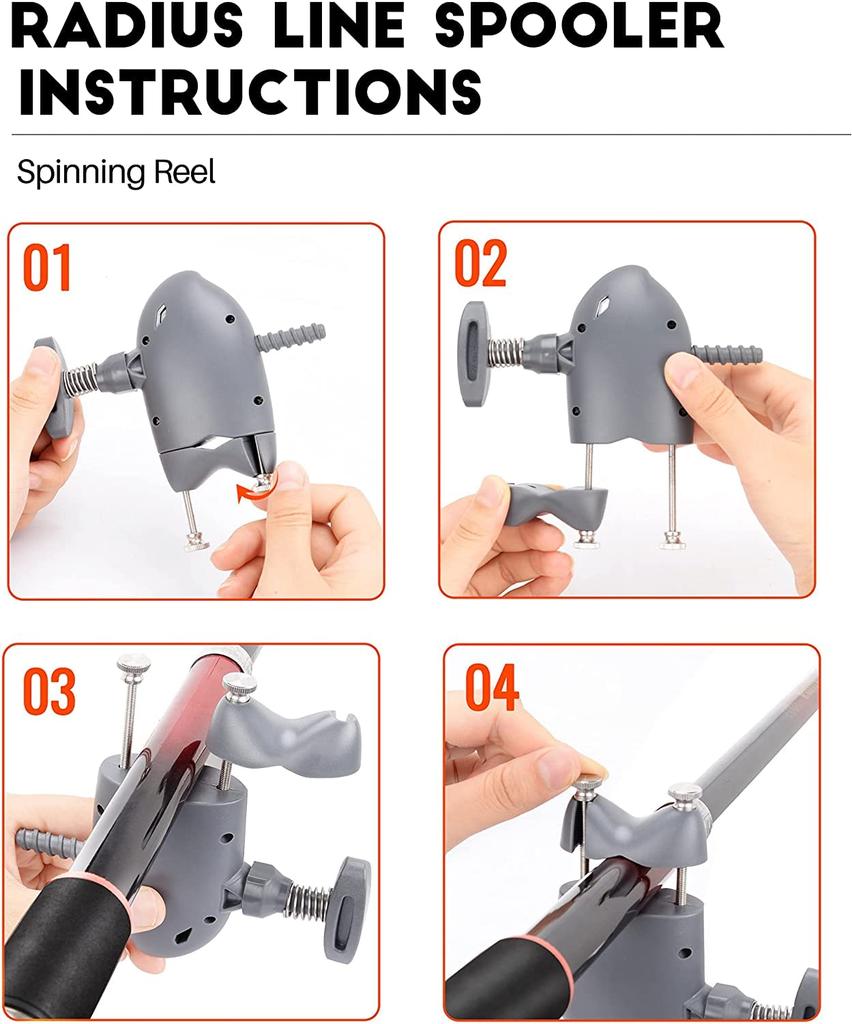 RADIUS LINE SPOOLER INSTRUCTIONS

Spinning Reel

01

02

03

04