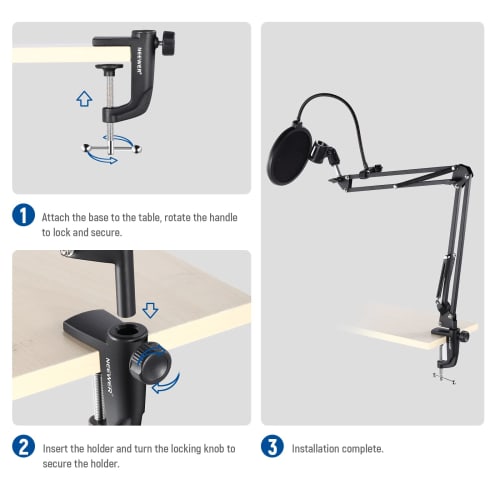 NEEWER

1 Attach the base to the table, rotate the handle to lock and secure.

NEEWER

2 Insert the holder and turn the locking knob to secure the holder.

3 Installation complete.