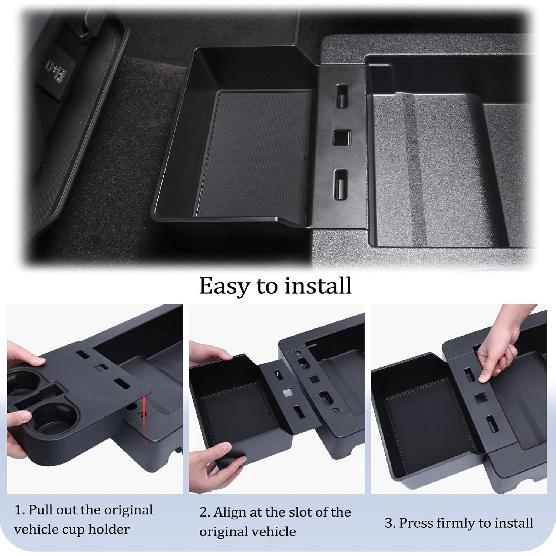 Easy to install

1. Pull out the original vehicle cup holder

2. Align at the slot of the original vehicle

3. Press firmly to install