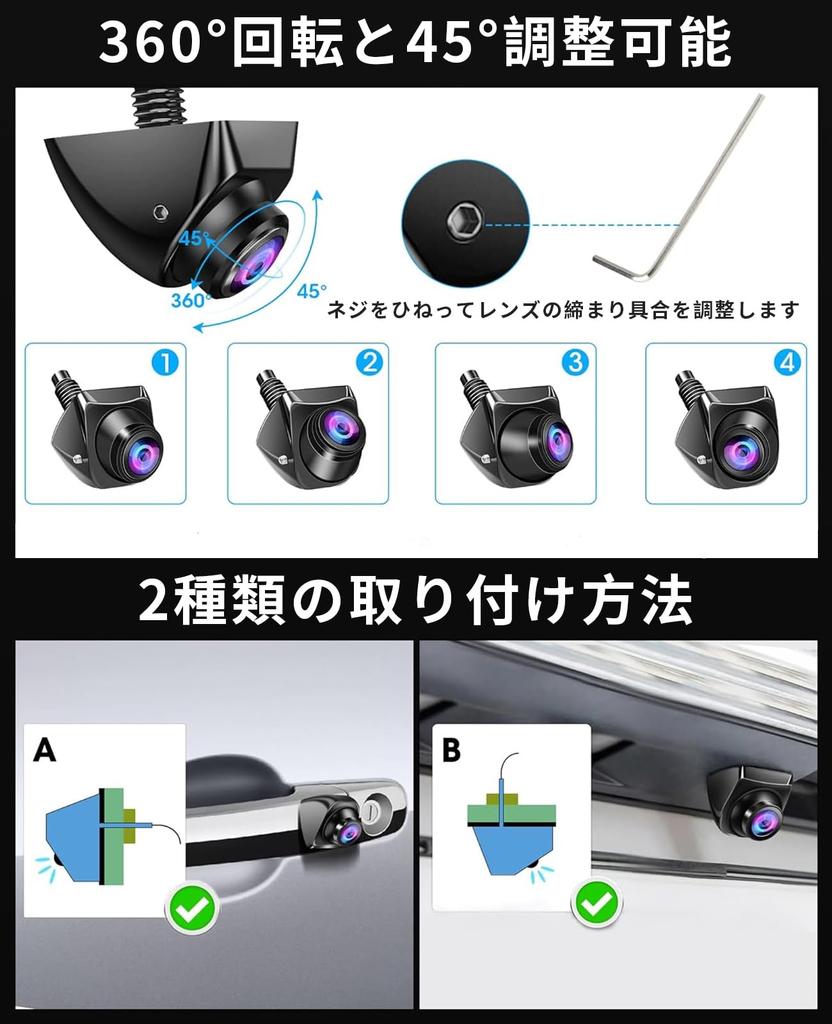 360°回転と45°調整可能

45°

360°

45°

ネジをひねってレンズの締まり具合を調整します

1

2

3

4

2種類の取り付け方法

A

B