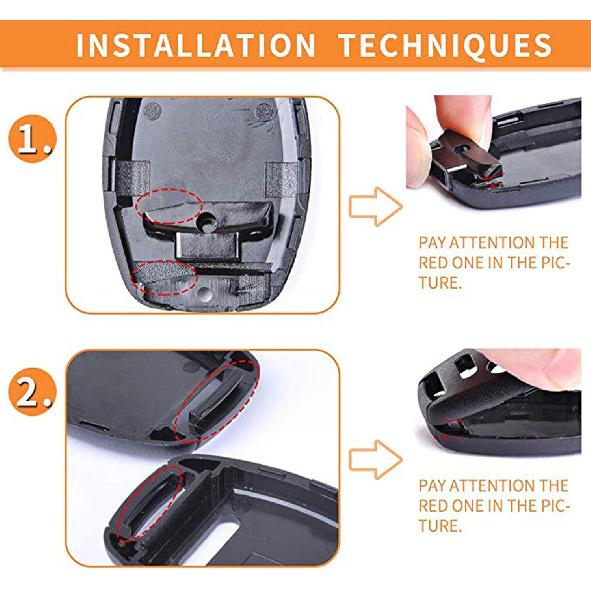 INSTALLATION TECHNIQUES

1.

PAY ATTENTION THE RED ONE IN THE PICTURE.

2.

PAY ATTENTION THE RED ONE IN THE PICTURE.