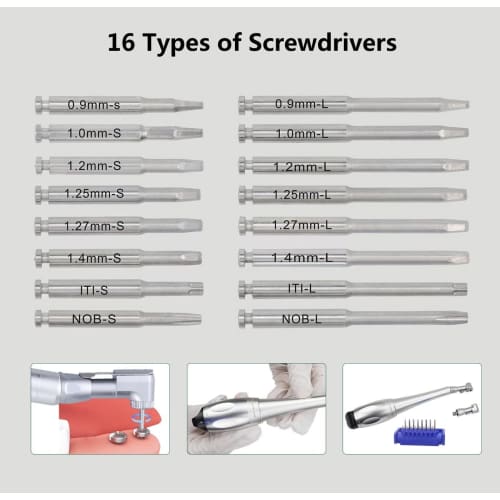 16 Types of Screwdrivers

0.9mm-s
1.0mm-S
1.2mm-S
1.25mm-S
1.27mm-S
1.4mm-S
ITI-S
NOB-S

0.9mm-L
1.0mm-L
1.2mm-L
1.25mm-L
1.27mm-L
1.4mm-L
ITI-L
NOB-L