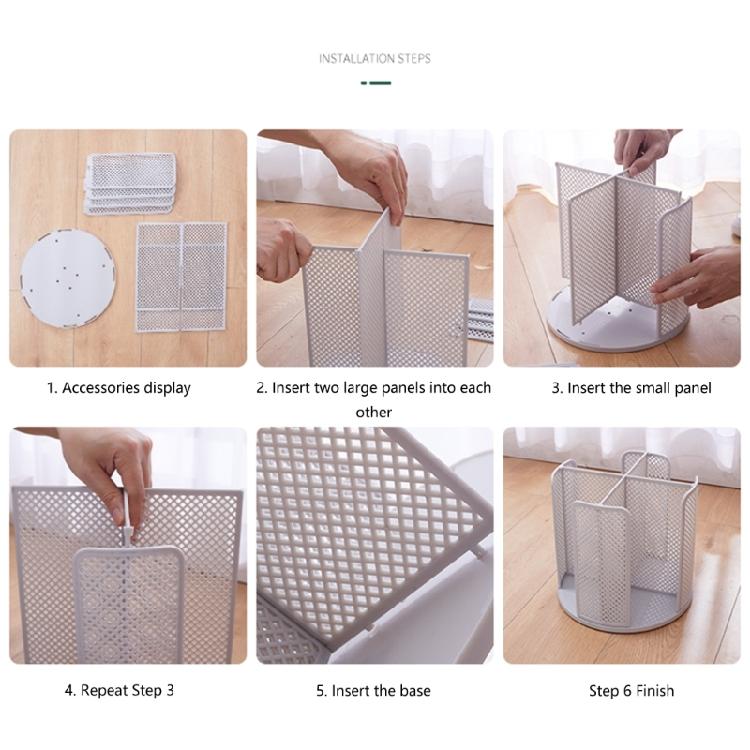 INSTALLATION STEPS

1. Accessories display

2. Insert two large panels into each other

3. Insert the small panel

4. Repeat Step 3

5. Insert the base

Step 6 Finish