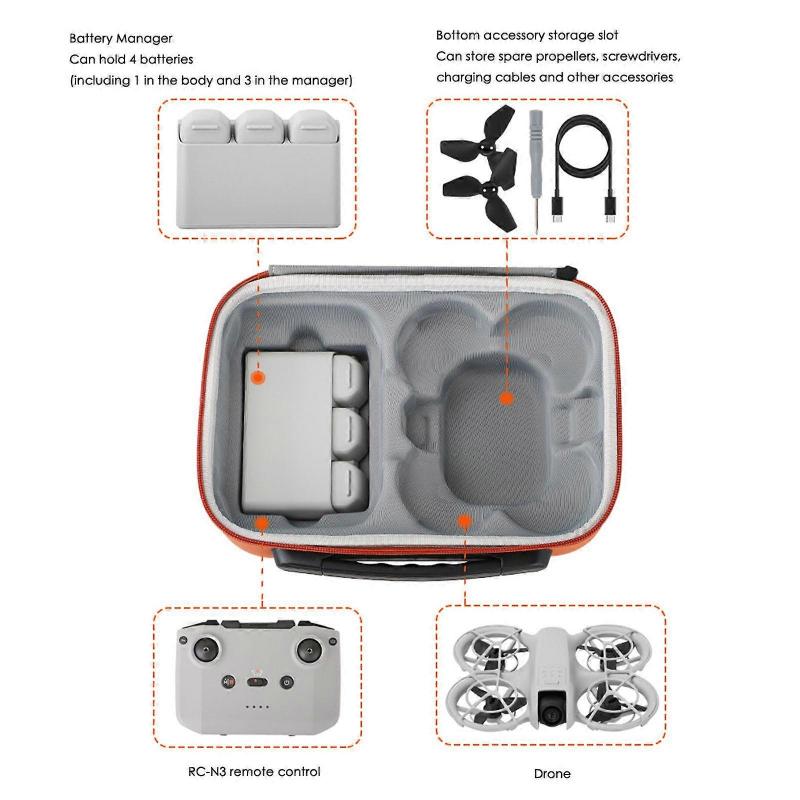 Battery Manager
Can hold 4 batteries
(including 1 in the body and 3 in the manager)

Bottom accessory storage slot
Can store spare propellers, screwdrivers, charging cables and other accessories

RC-N3 remote control

Drone