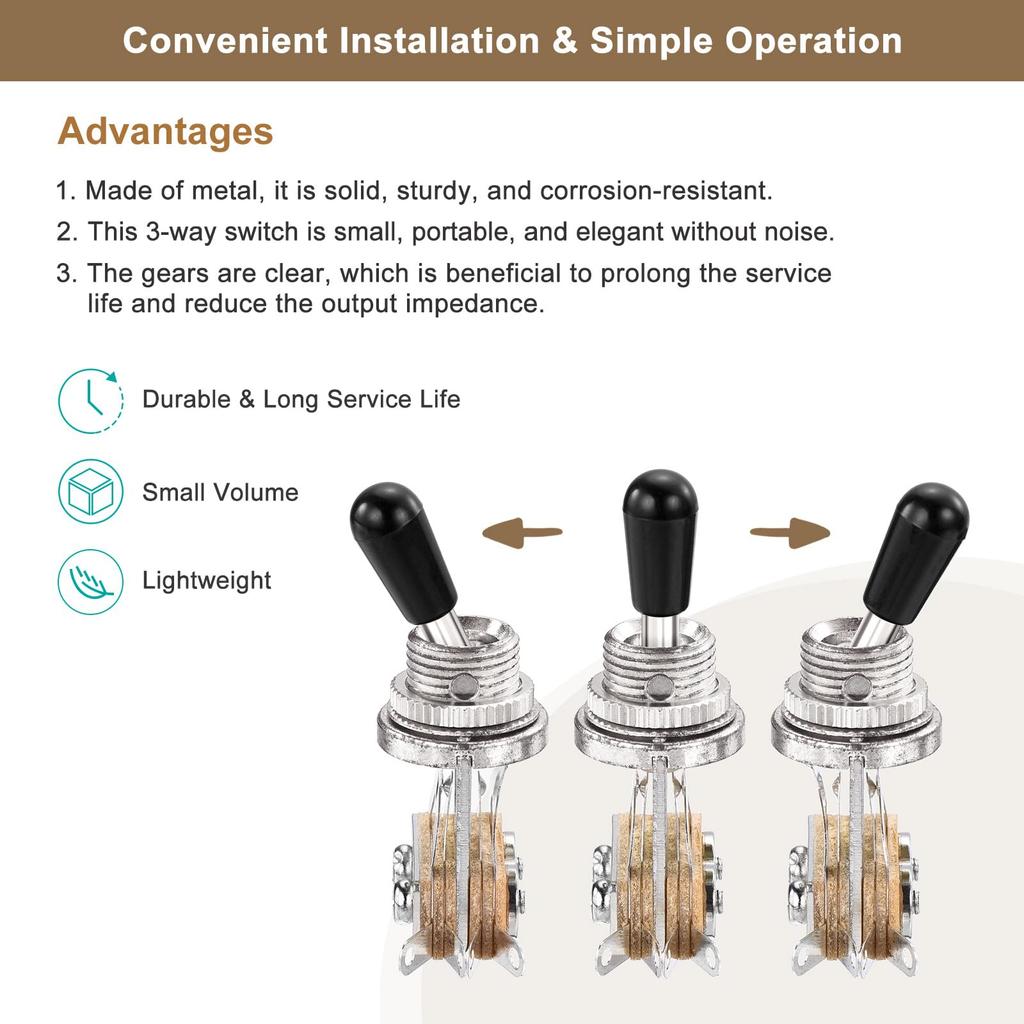 Convenient Installation & Simple Operation

Advantages

1. Made of metal, it is solid, sturdy, and corrosion-resistant.
2. This 3-way switch is small, portable, and elegant without noise.
3. The gears are clear, which is beneficial to prolong the service life and reduce the output impedance.

Durable & Long Service Life

Small Volume

Lightweight