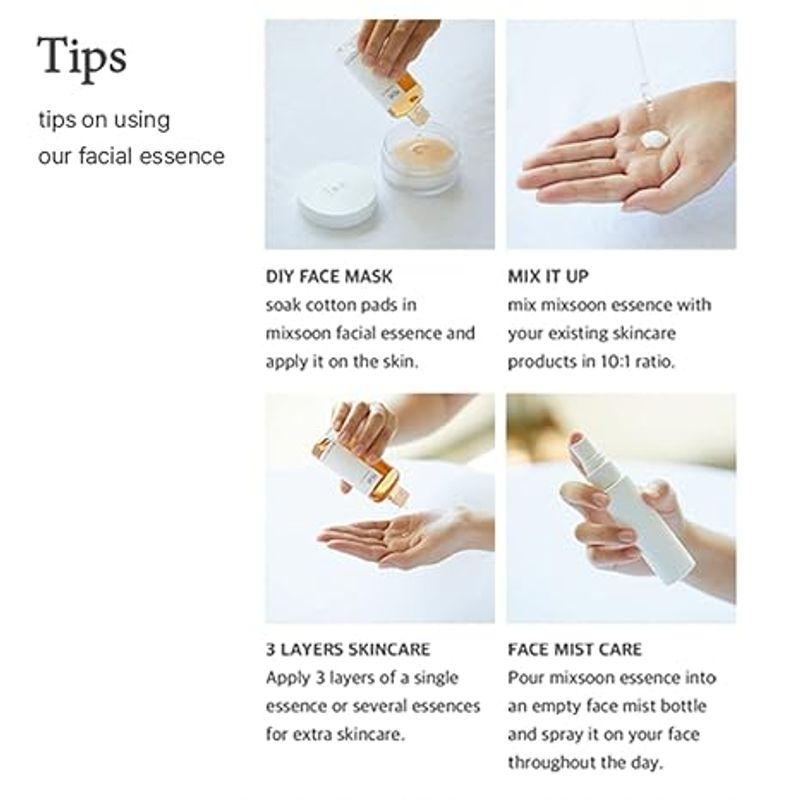 Tips

tips on using
our facial essence

DIY FACE MASK
soak cotton pads in mixsoon facial essence and apply it on the skin.

MIX IT UP
mix mixsoon essence with your existing skincare products in 10:1 ratio.

3 LAYERS SKINCARE
Apply 3 layers of a single essence or several essences for extra skincare.

FACE MIST CARE
Pour mixsoon essence into an empty face mist bottle and spray it on your face throughout the day.