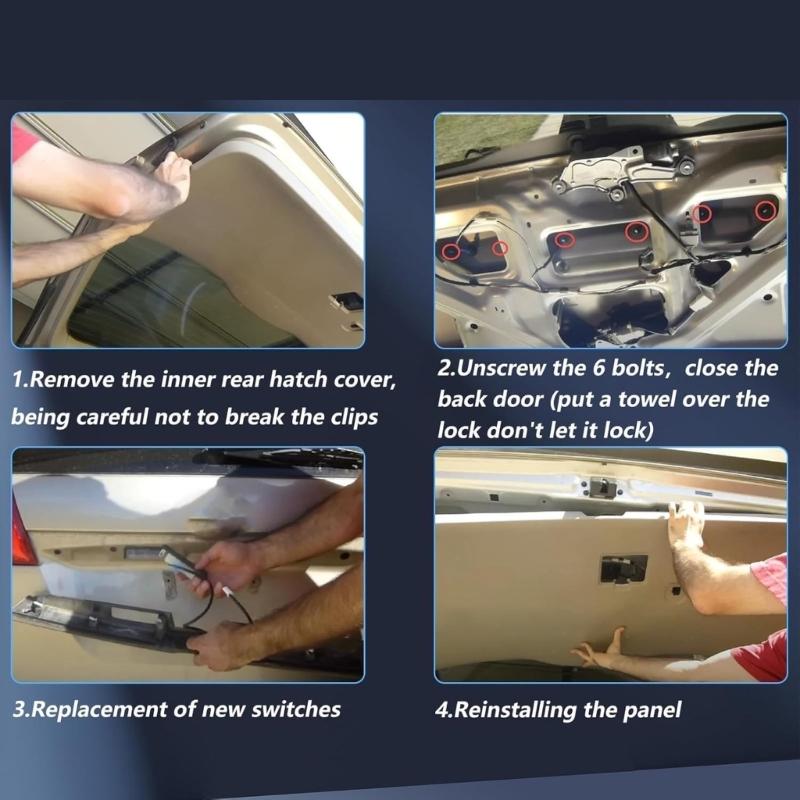 1.Remove the inner rear hatch cover, being careful not to break the clips

2.Unscrew the 6 bolts, close the back door (put a towel over the lock don't let it lock)

3.Replacement of new switches

4.Reinstalling the panel