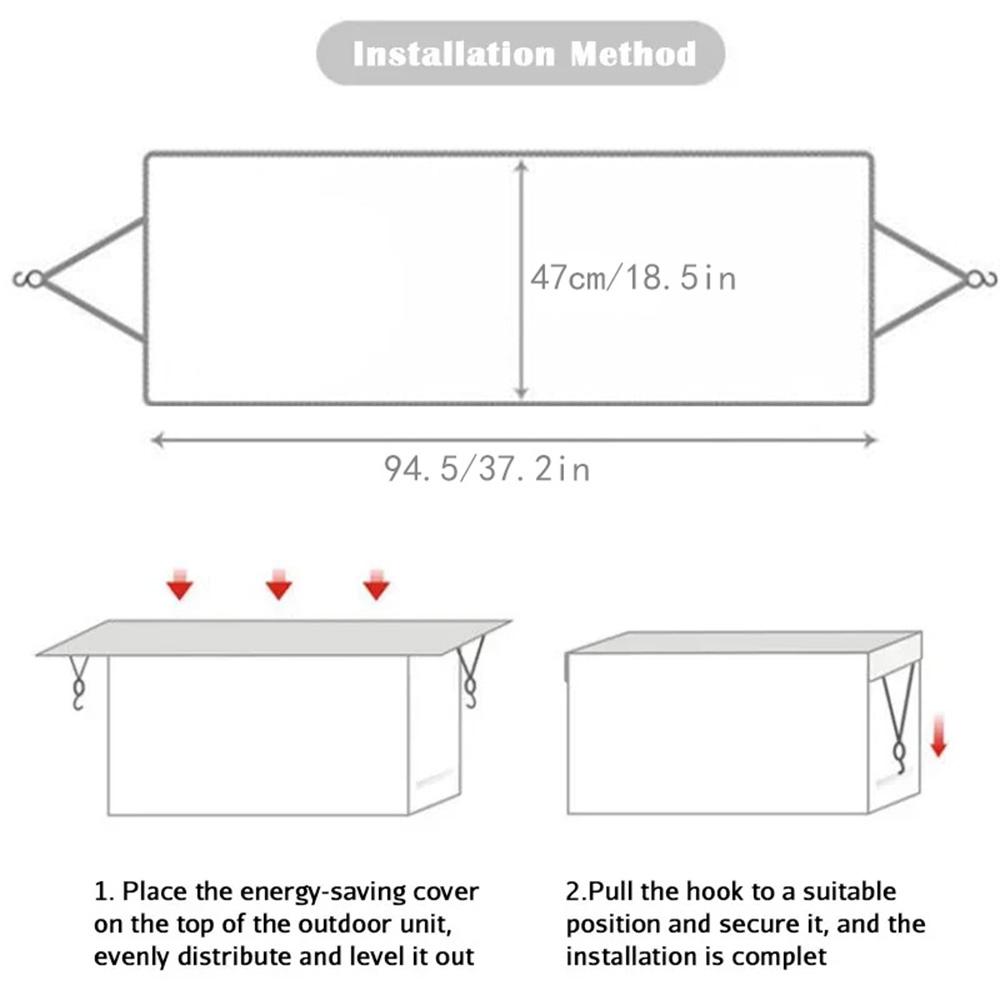 Installation Method

47cm/18.5in

94.5/37.2in

1. Place the energy-saving cover on the top of the outdoor unit, evenly distribute and level it out

2.Pull the hook to a suitable position and secure it, and the installation is complet