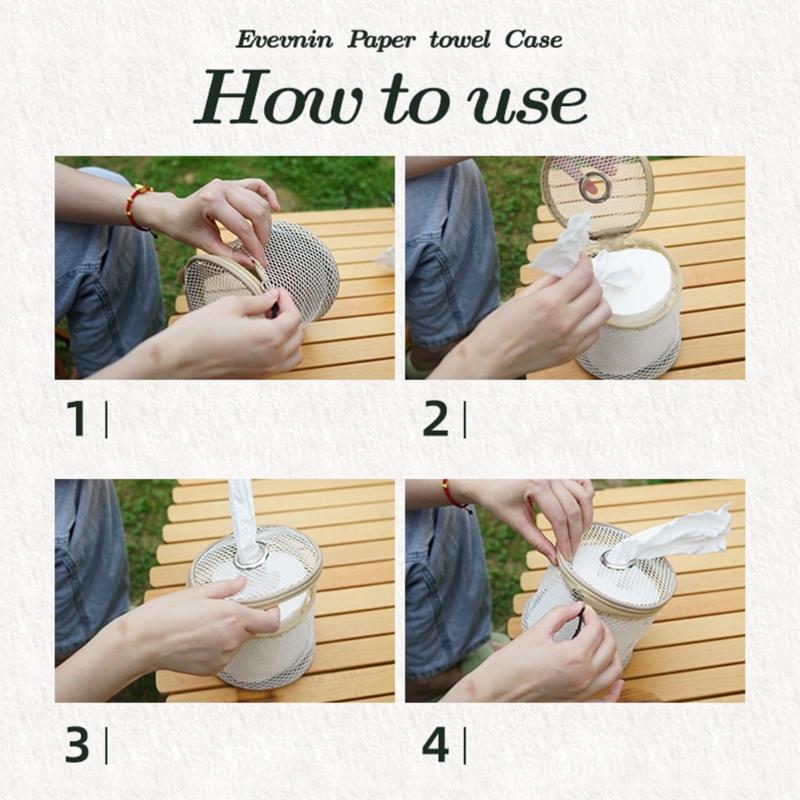 Evevnin Paper towel Case

How to use

1 |

2 |

3 |

4 |