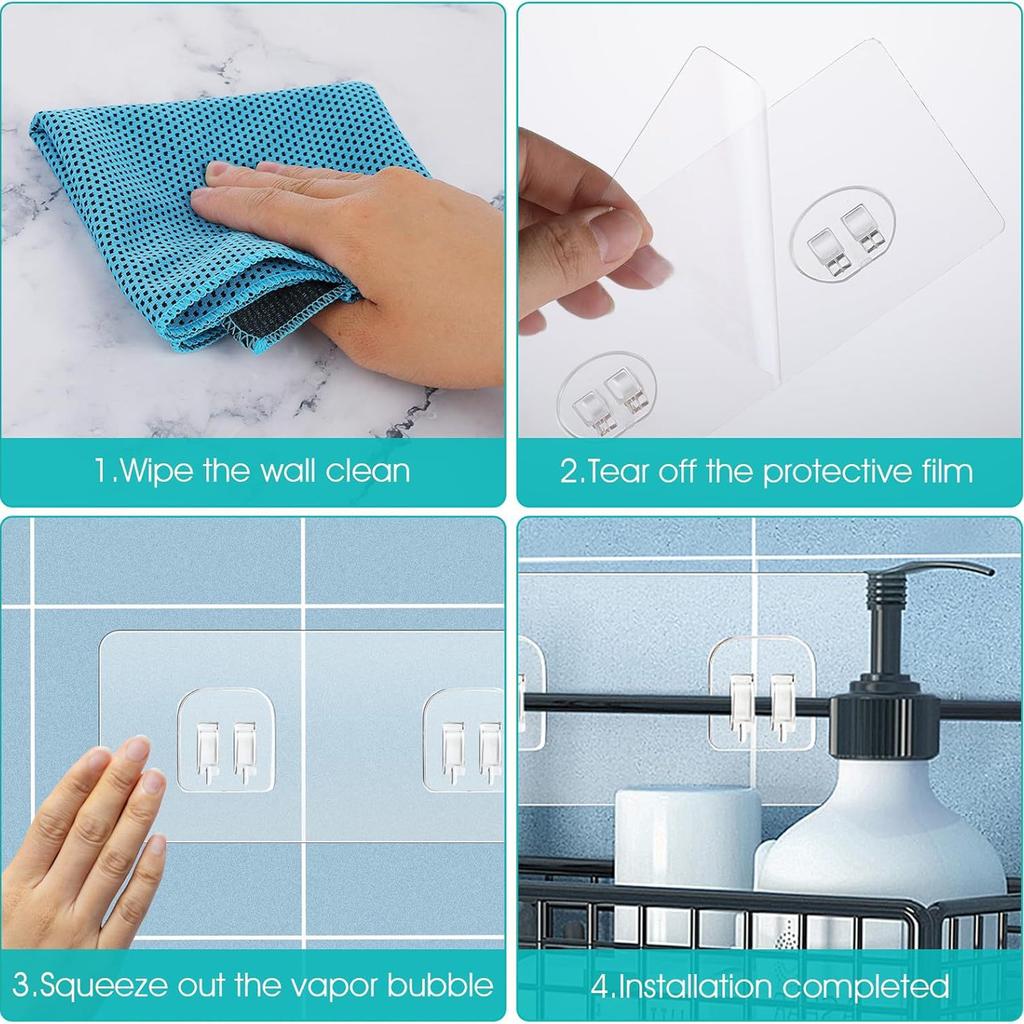 1.Wipe the wall clean

2.Tear off the protective film

3.Squeeze out the vapor bubble

4.Installation completed