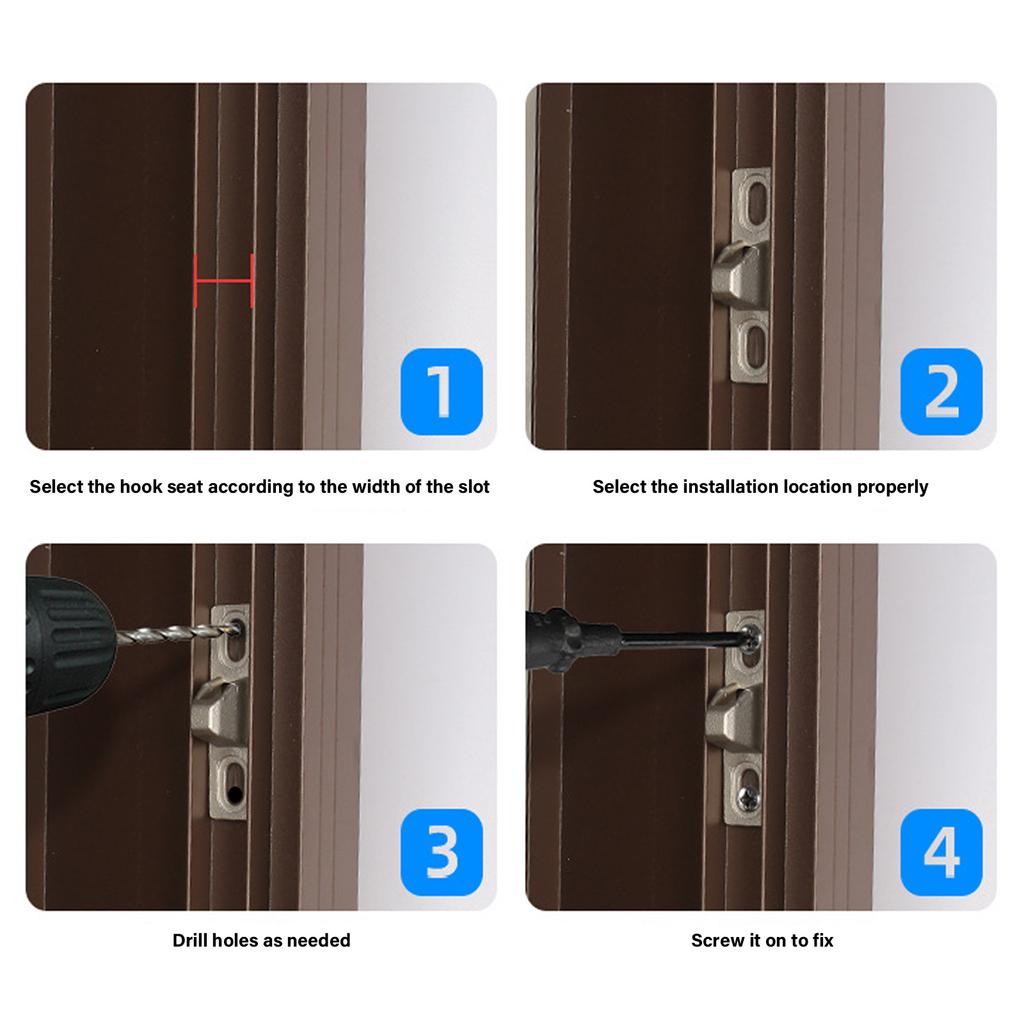 1

Select the hook seat according to the width of the slot

2

Select the installation location properly

3

Drill holes as needed

4

Screw it on to fix