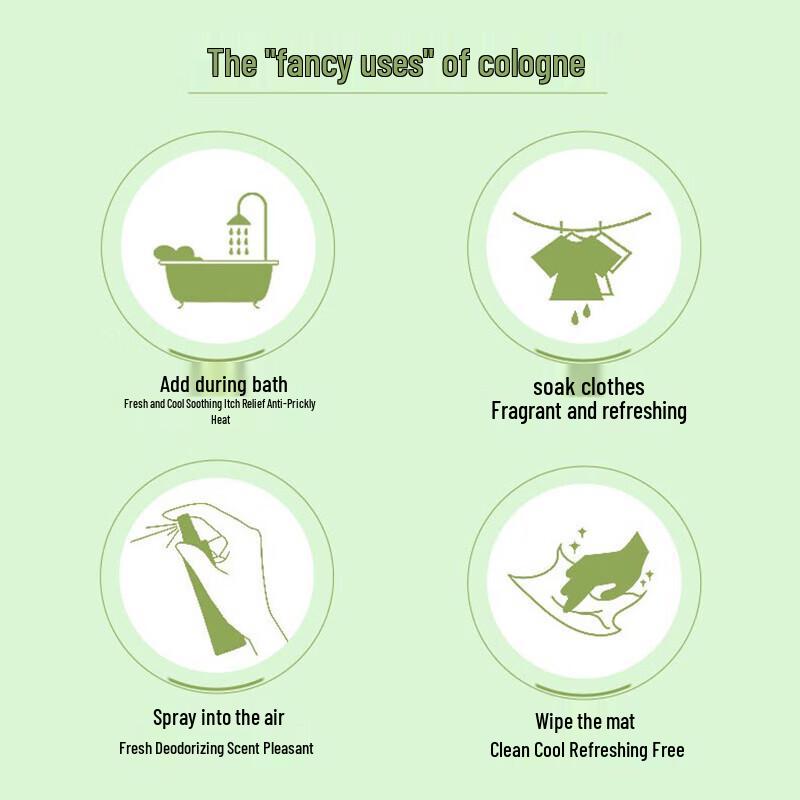 The "fancy uses" of cologne

Add during bath
Fresh and Cool Soothing Itch Relief Anti-Prickly Heat

soak clothes
Fragrant and refreshing

Spray into the air
Fresh Deodorizing Scent Pleasant

Wipe the mat
Clean Cool Refreshing Free