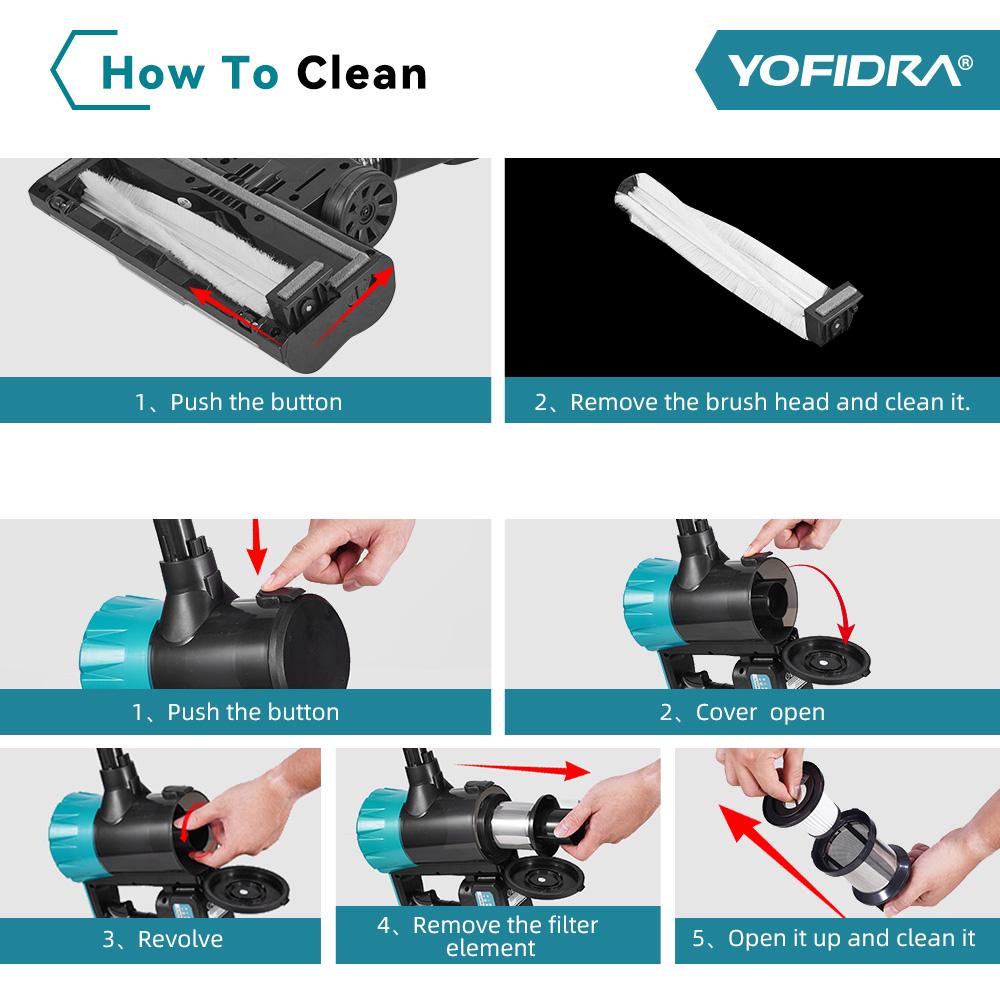 How To Clean

YOFIDRA®

1、Push the button

2、Remove the brush head and clean it.

1、Push the button

2、Cover open

3、Revolve

4、Remove the filter element

5、Open it up and clean it