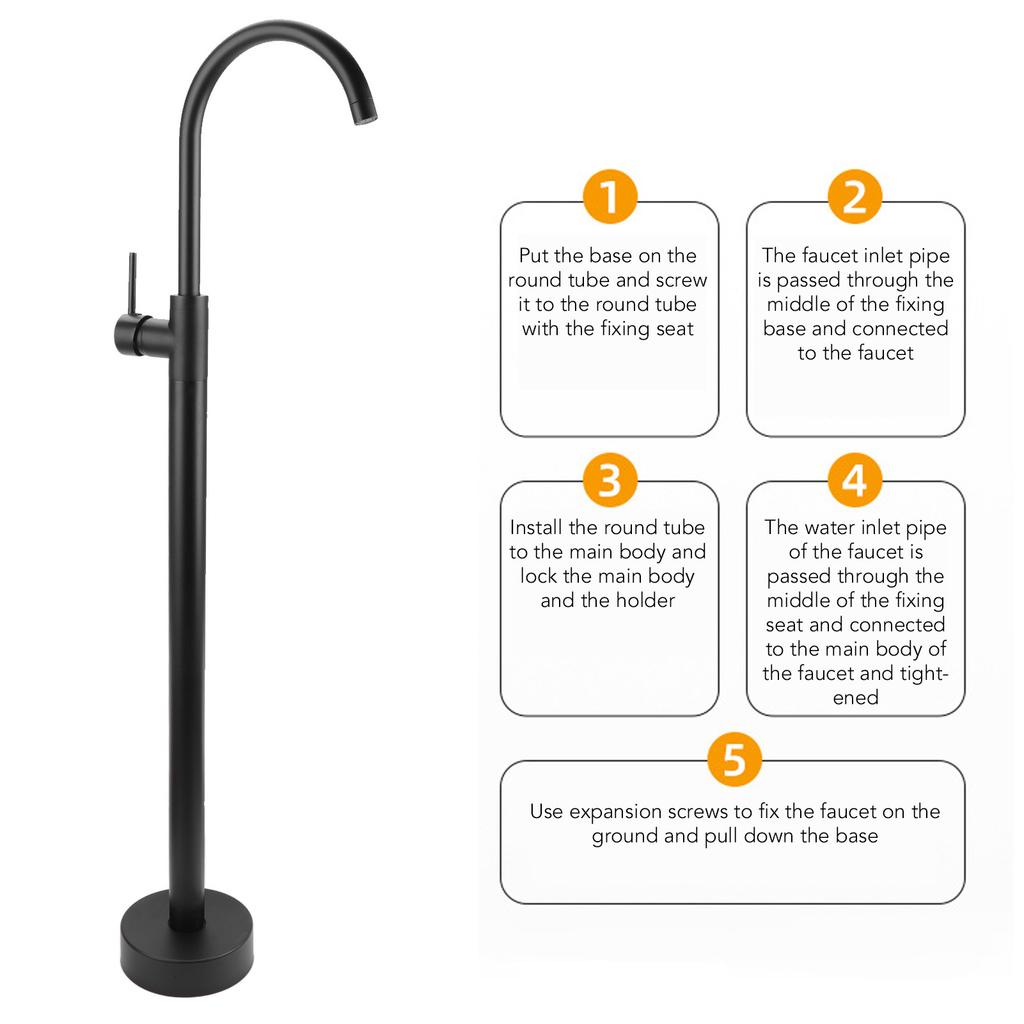 1
Put the base on the round tube and screw it to the round tube with the fixing seat

2
The faucet inlet pipe is passed through the middle of the fixing base and connected to the faucet

3
Install the round tube to the main body and lock the main body and the holder

4
The water inlet pipe of the faucet is passed through the middle of the fixing seat and connected to the main body of the faucet and tightened

5
Use expansion screws to fix the faucet on the ground and pull down the base