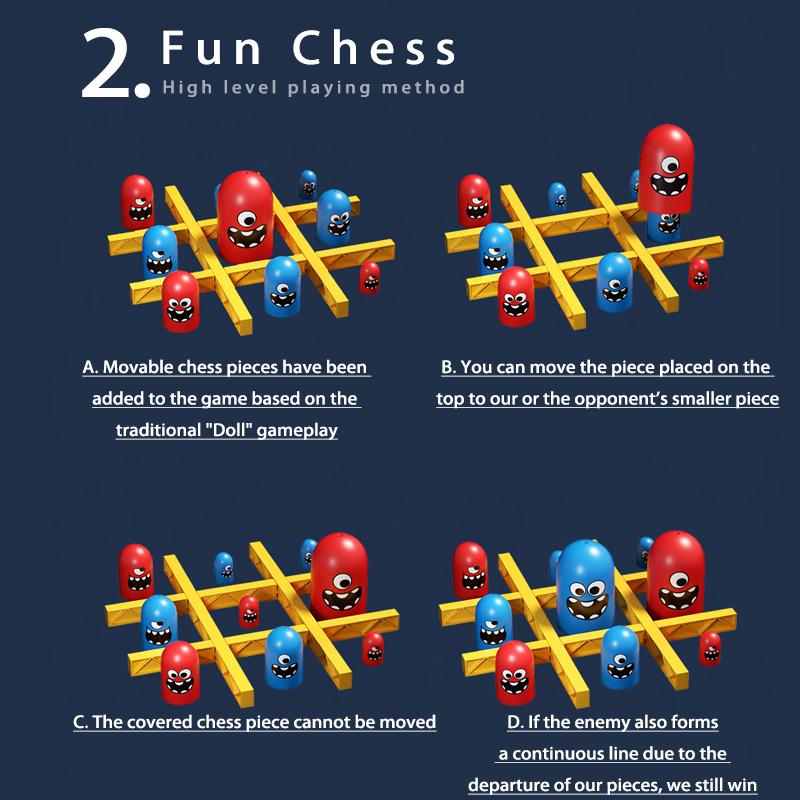 2. Fun Chess
High level playing method

A. Movable chess pieces have been added to the game based on the traditional "Doll" gameplay

B. You can move the piece placed on the top to our or the opponent's smaller piece

C. The covered chess piece cannot be moved

D. If the enemy also forms a continuous line due to the departure of our pieces, we still win