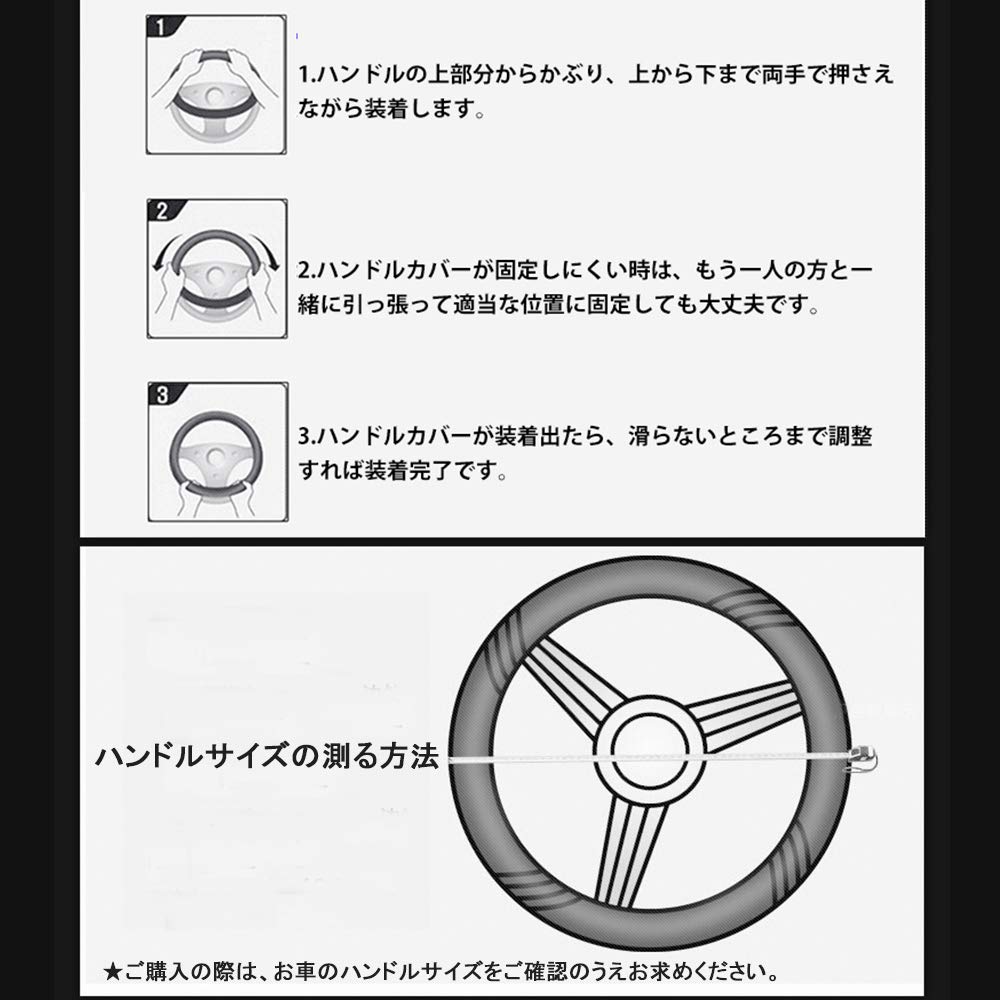 1

1.ハンドルの上部分からかぶり、上から下まで両手で押さえながら装着します。

2

2.ハンドルカバーが固定しにくい時は、もう一人の方と一緒に引っ張って適当な位置に固定しても大丈夫です。

3

3.ハンドルカバーが装着出たら、滑らないところまで調整すれば装着完了です。

ハンドルサイズの測る方法

★ご購入の際は、お車のハンドルサイズをご確認のうえお求めください。