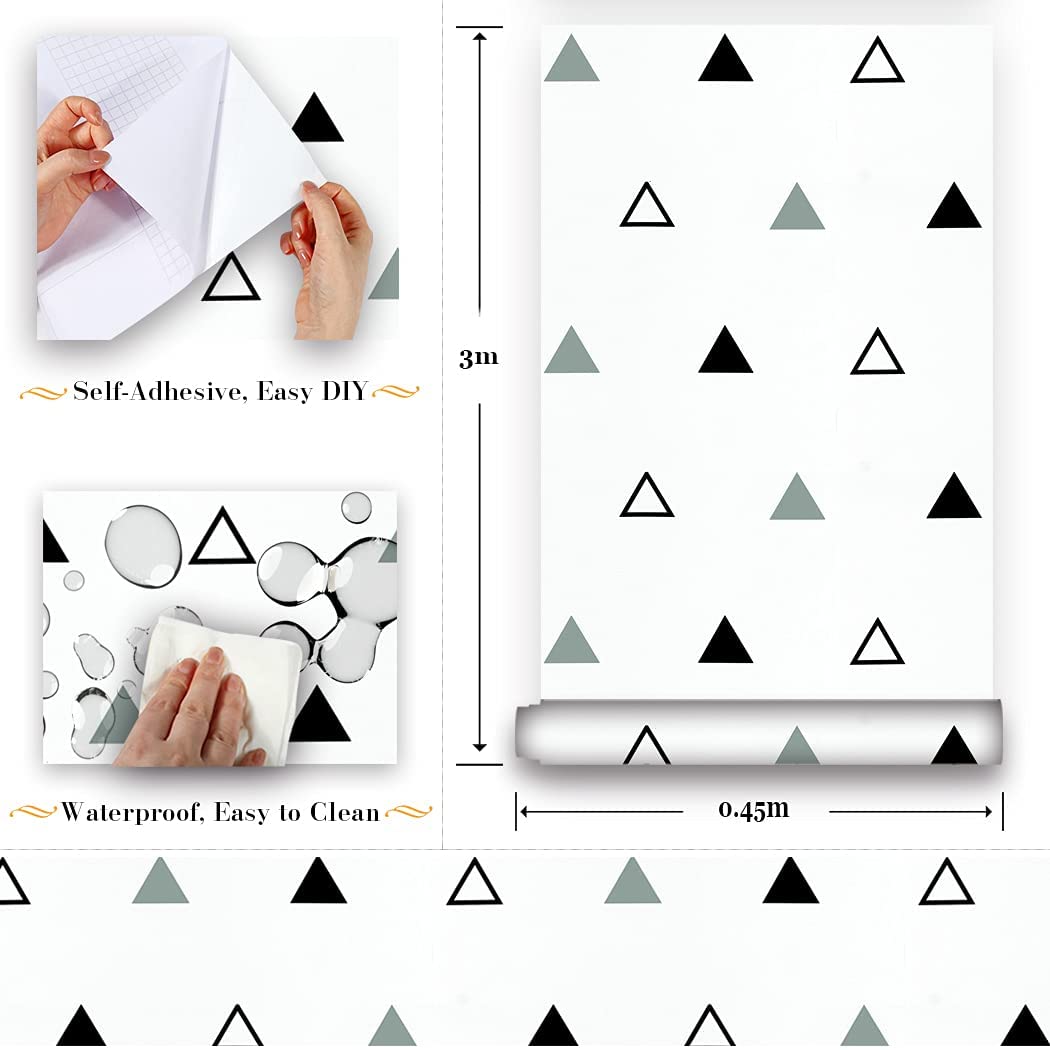 Self-Adhesive, Easy DIY

Waterproof, Easy to Clean

3m

0.45m