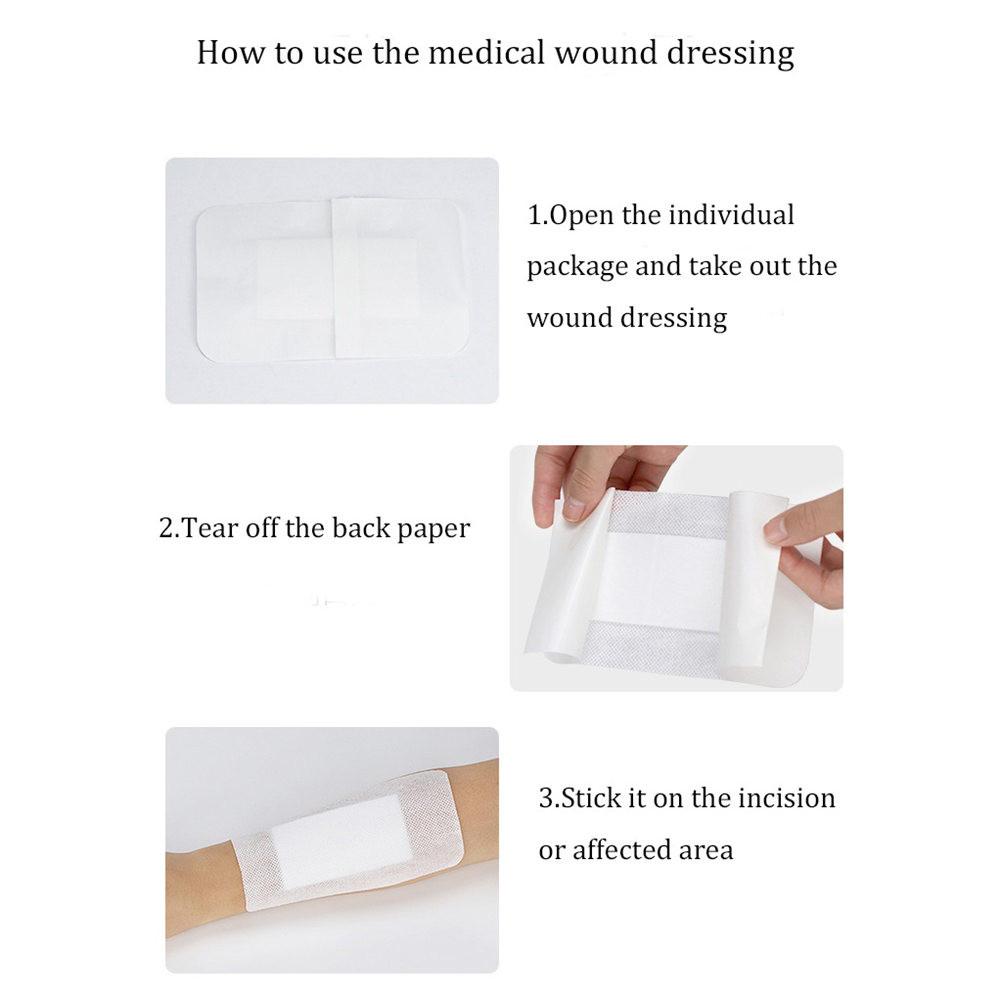 How to use the medical wound dressing

1.Open the individual package and take out the wound dressing

2.Tear off the back paper

3.Stick it on the incision or affected area