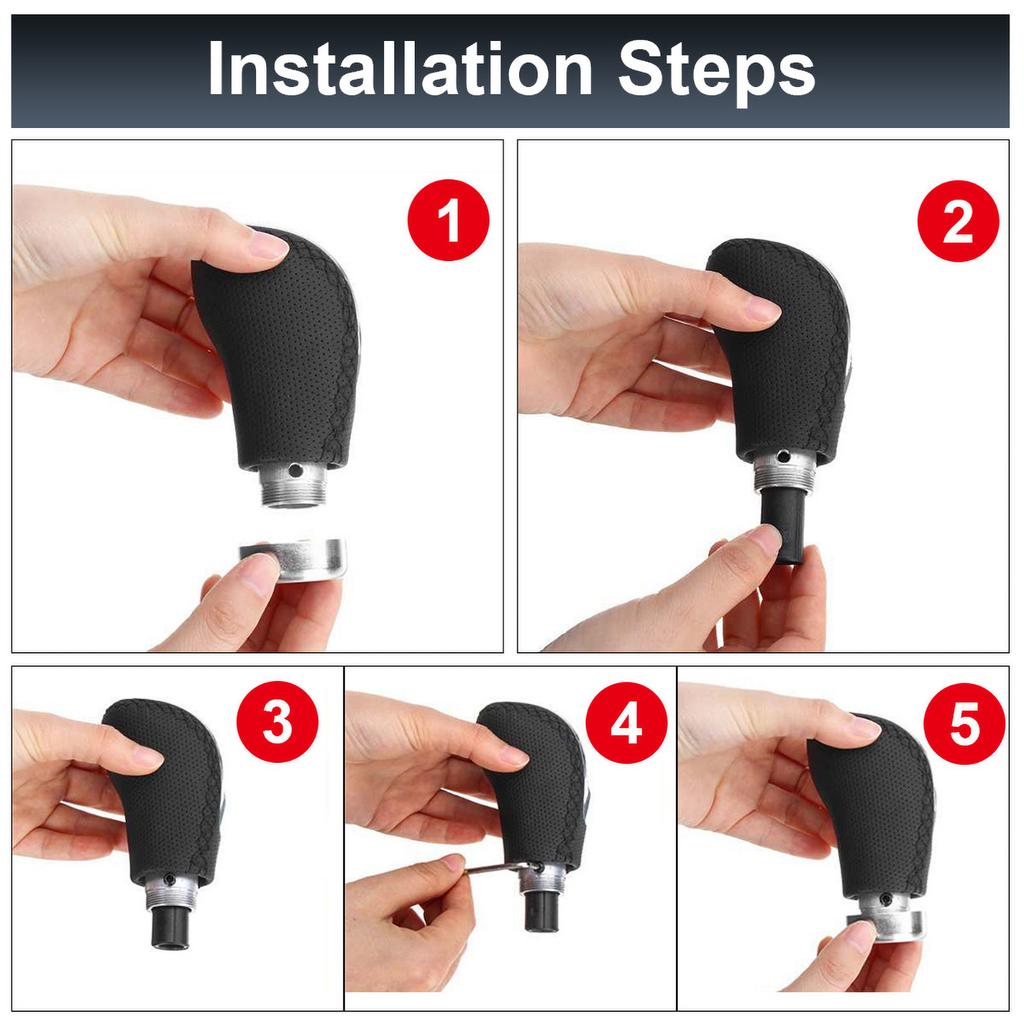 Installation Steps

1

2

3

4

5