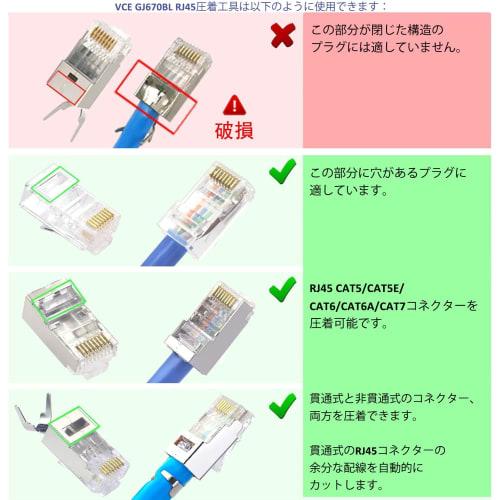 VCE GJ670BL RJ45圧着工具は以下のように使用できます：

破損

この部分が閉じた構造のプラグには適していません。

この部分に穴があるプラグに適しています。

RJ45 CAT5/CAT5E/CAT6/CAT6A/CAT7コネクターを圧着可能です。

貫通式と非貫通式のコネクター、両方を圧着できます。

貫通式のRJ45コネクターの余分な配線を自動的にカットします。