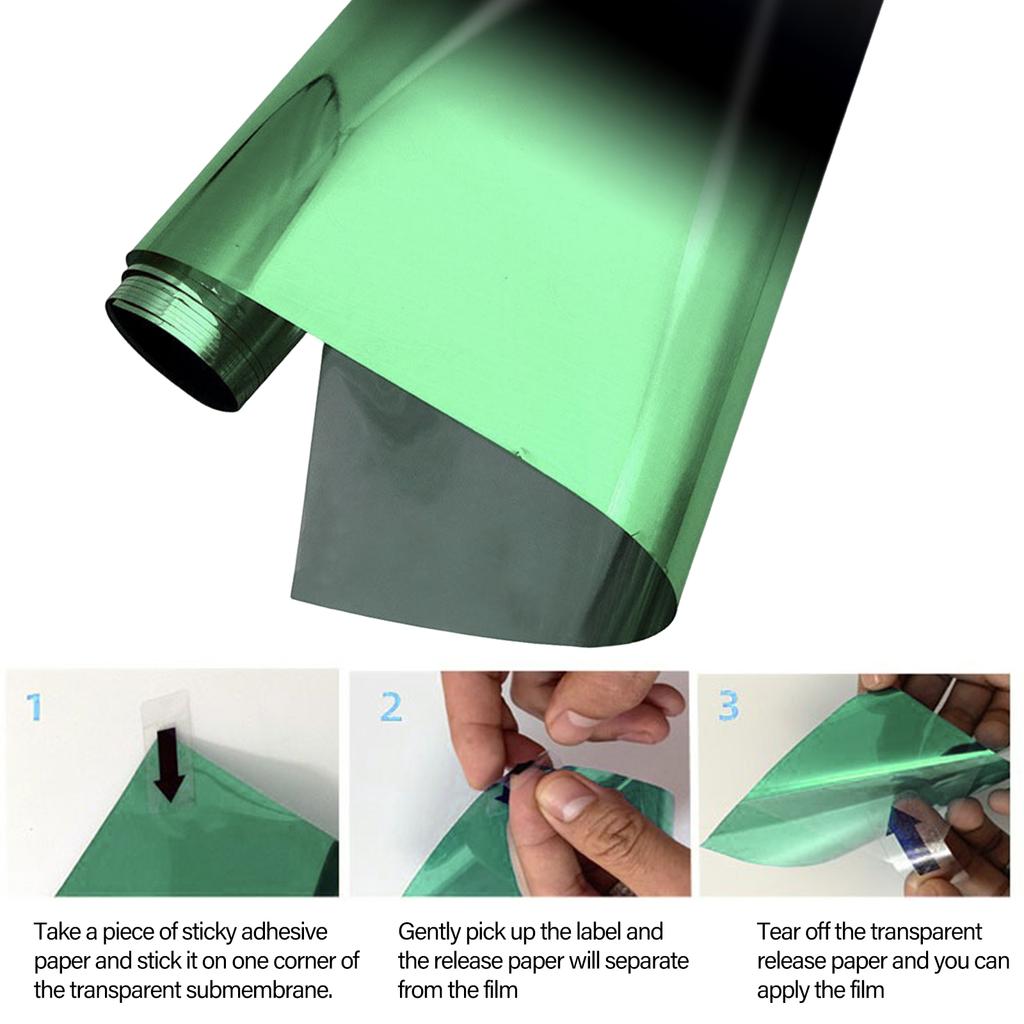 1

Take a piece of sticky adhesive paper and stick it on one corner of the transparent submembrane.

2

Gently pick up the label and the release paper will separate from the film

3

Tear off the transparent release paper and you can apply the film