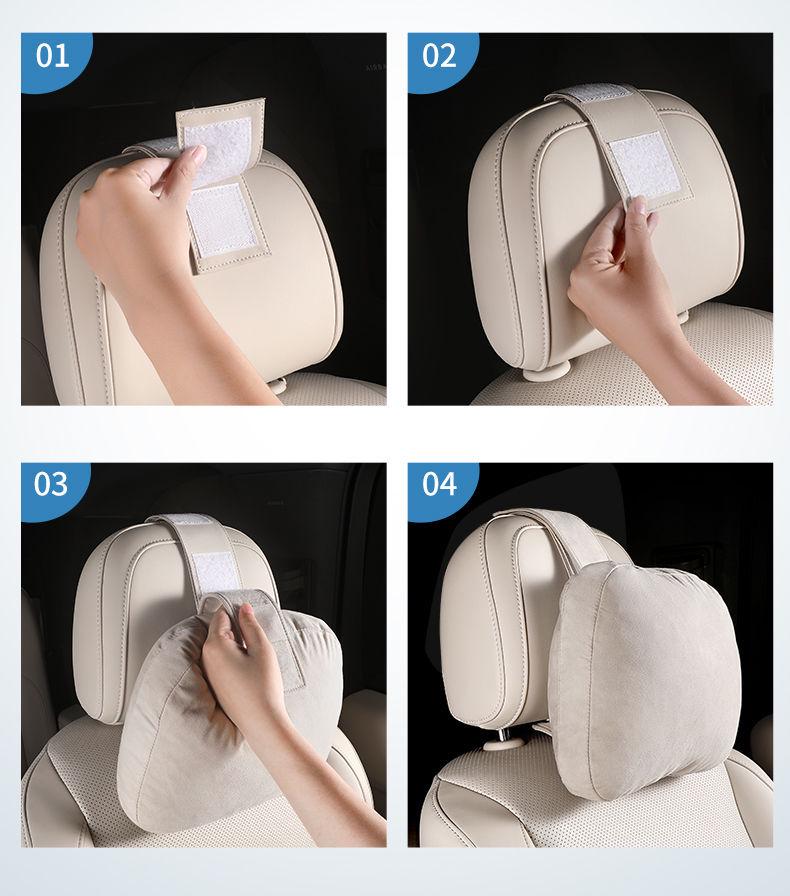 01

02

03

04