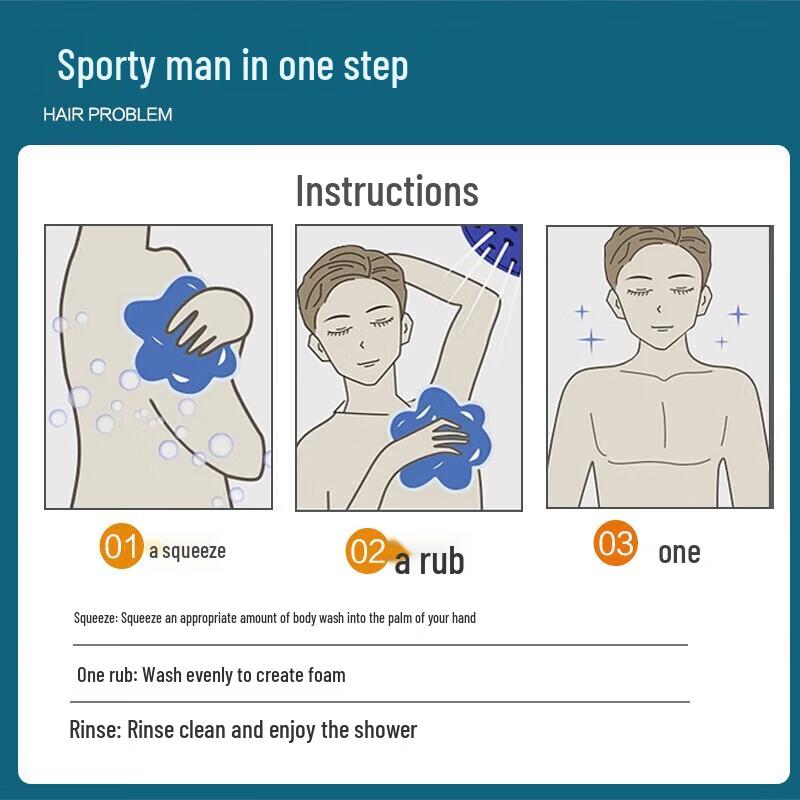 Sporty man in one step
HAIR PROBLEM

Instructions

01 a squeeze

02 a rub

03 one

Squeeze: Squeeze an appropriate amount of body wash into the palm of your hand

One rub: Wash evenly to create foam

Rinse: Rinse clean and enjoy the shower