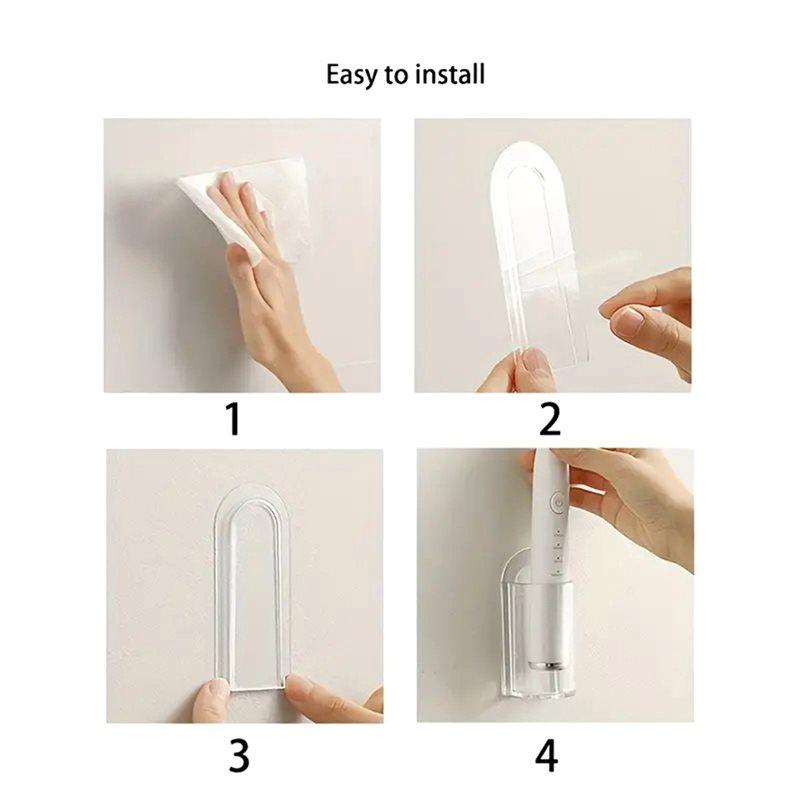 Easy to install

1

2

3

4