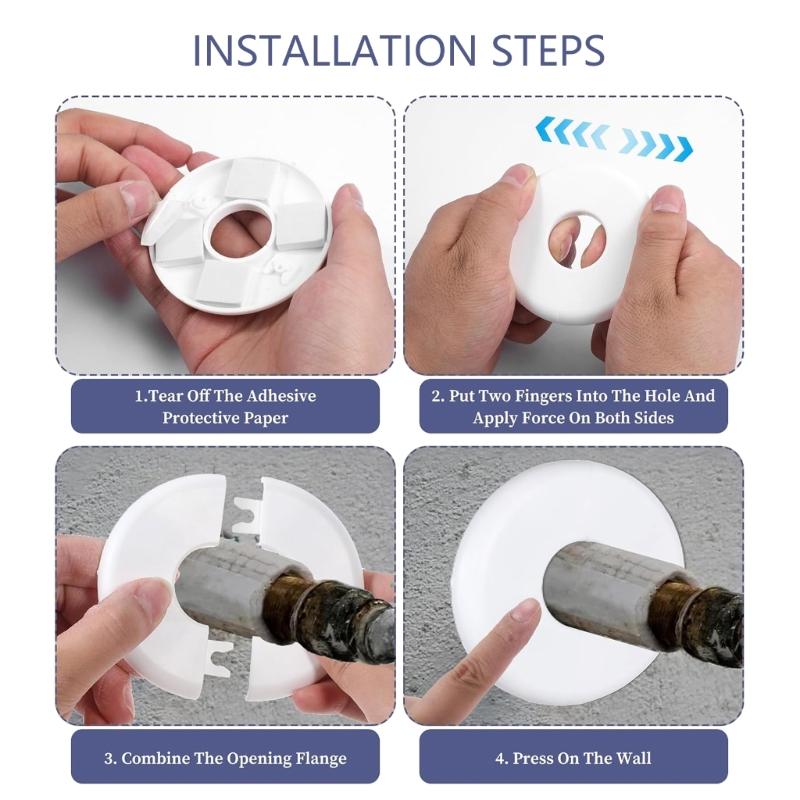 INSTALLATION STEPS

1.Tear Off The Adhesive Protective Paper

2. Put Two Fingers Into The Hole And Apply Force On Both Sides

3. Combine The Opening Flange

4. Press On The Wall