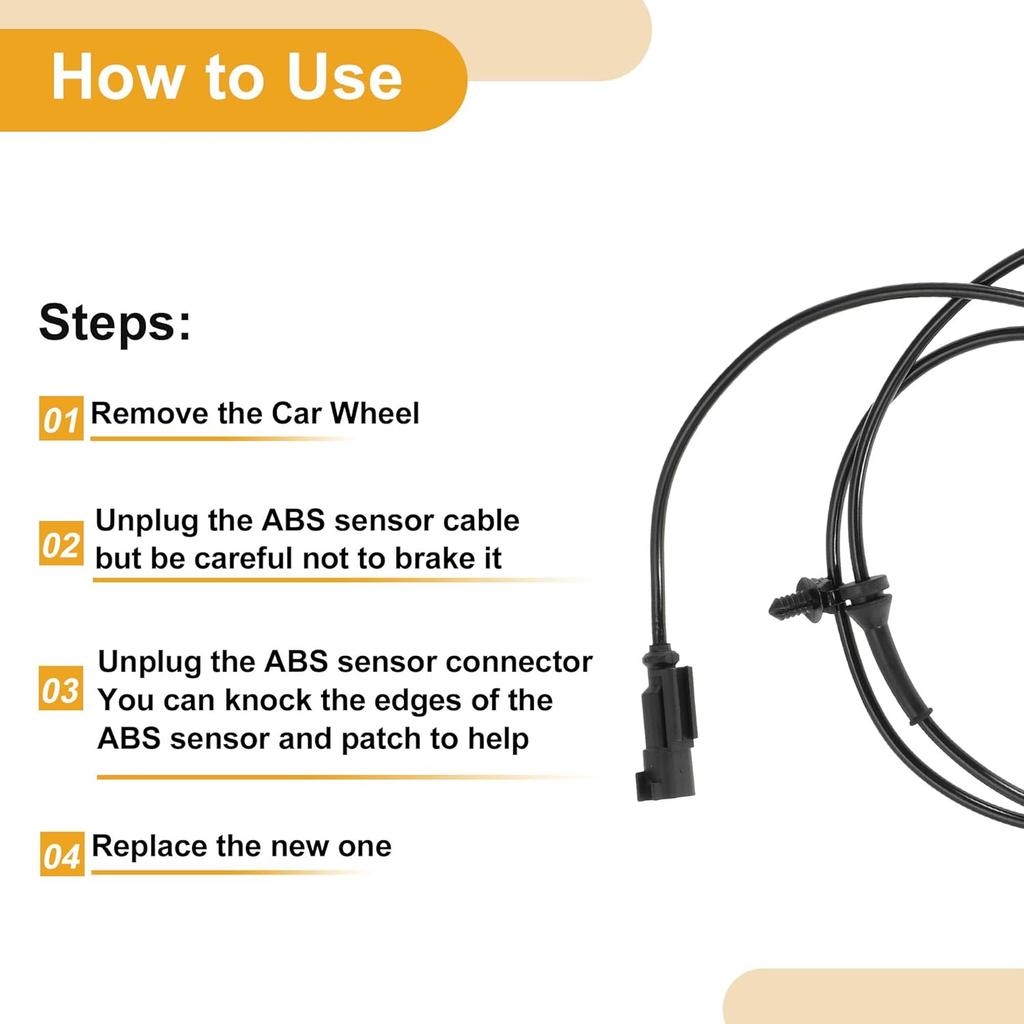 How to Use

Steps:

01 Remove the Car Wheel

02 Unplug the ABS sensor cable but be careful not to brake it

03 Unplug the ABS sensor connector You can knock the edges of the ABS sensor and patch to help

04 Replace the new one