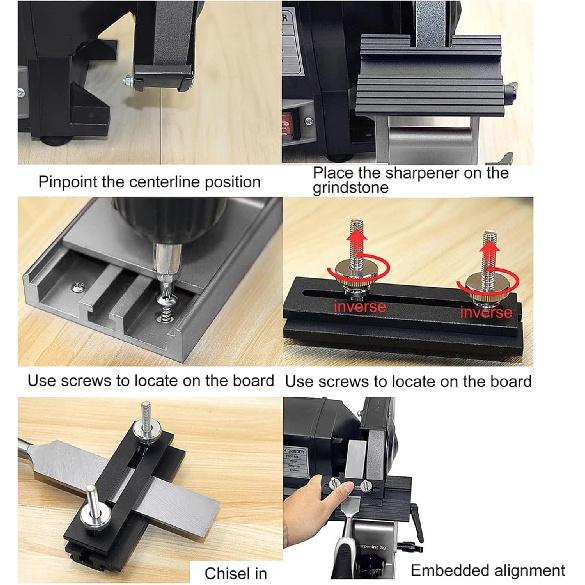 Pinpoint the centerline position

Place the sharpener on the grindstone

inverse

inverse

Use screws to locate on the board

Use screws to locate on the board

Chisel in

Embedded alignment