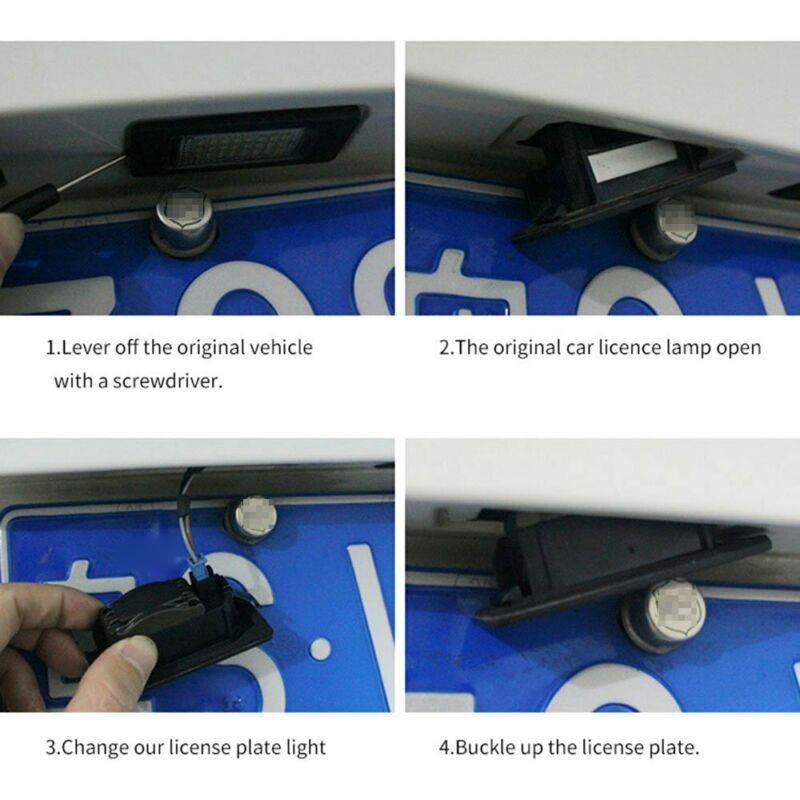 1.Lever off the original vehicle with a screwdriver.

2.The original car licence lamp open

3.Change our license plate light

4.Buckle up the license plate.