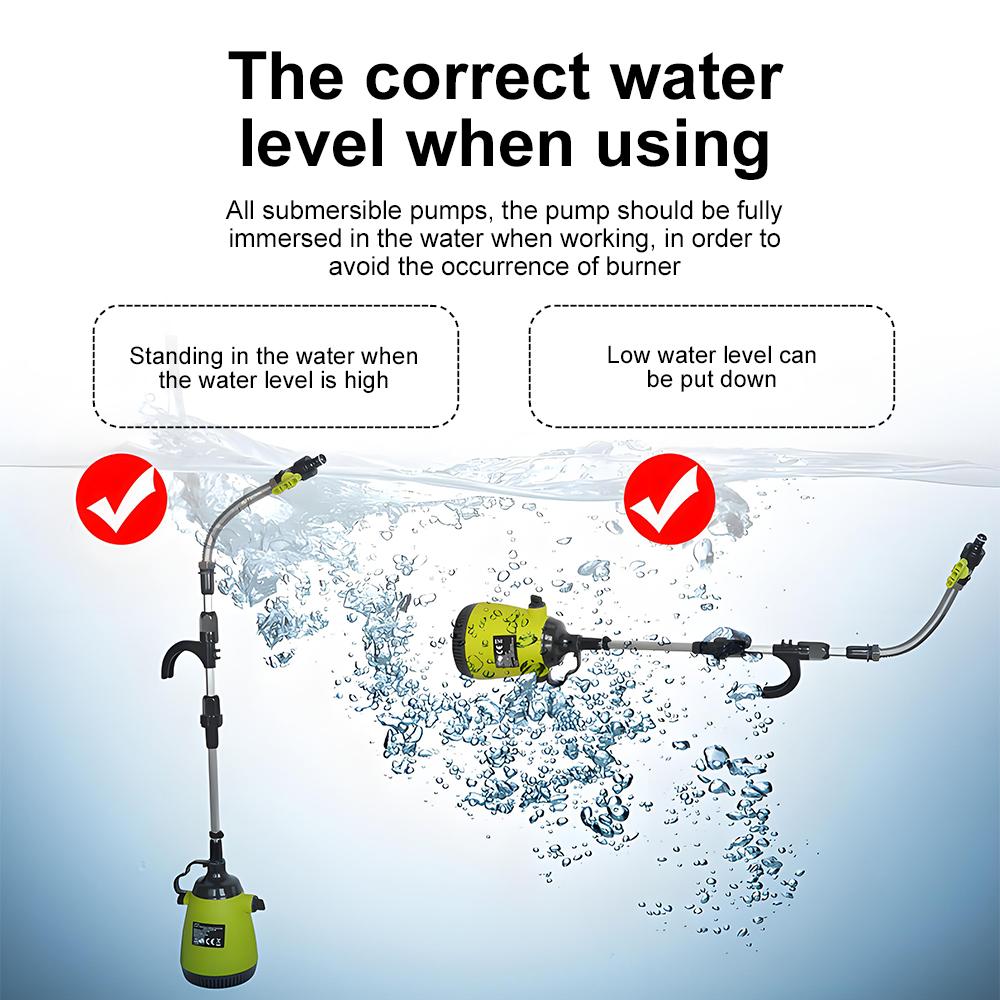 The correct water level when using

All submersible pumps, the pump should be fully immersed in the water when working, in order to avoid the occurrence of burner

Standing in the water when the water level is high

Low water level can be put down