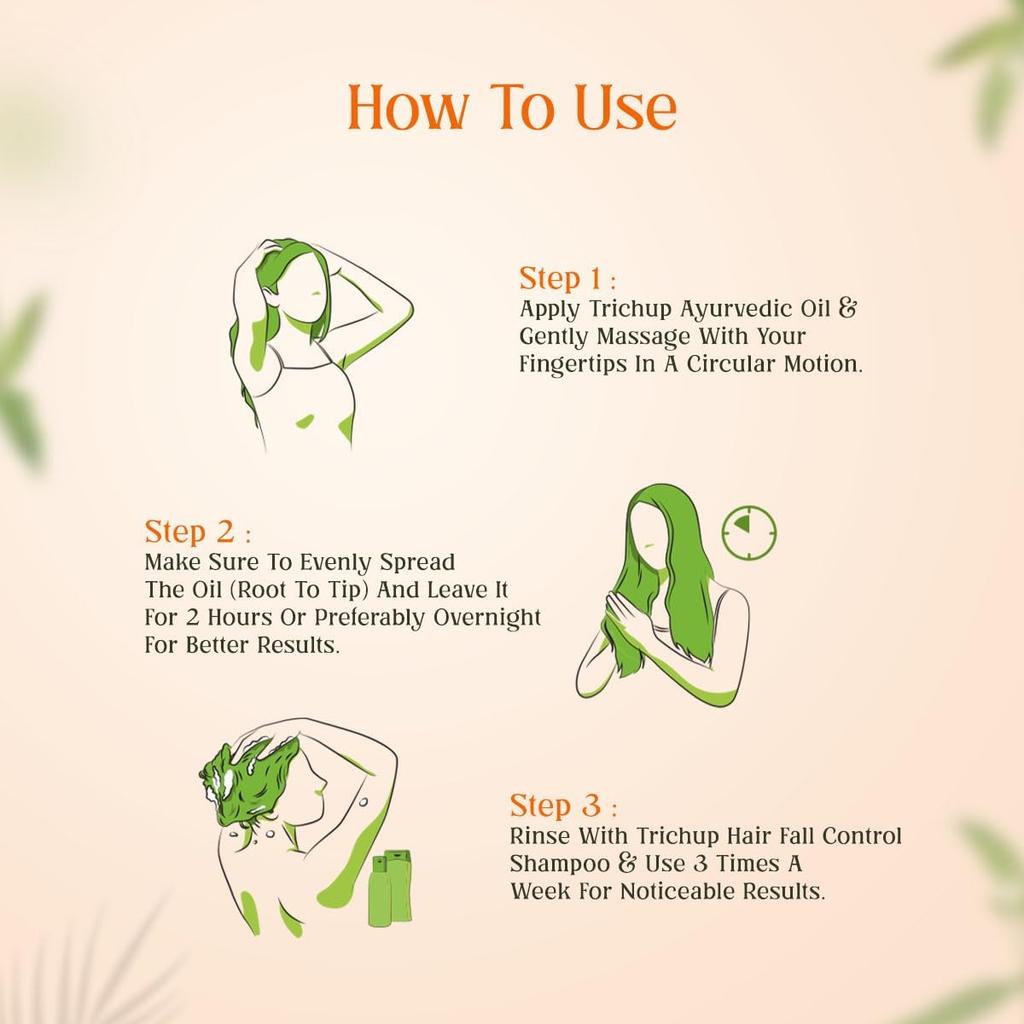 How To Use

Step 1 :
Apply Trichup Ayurvedic Oil & Gently Massage With Your Fingertips In A Circular Motion.

Step 2 :
Make Sure To Evenly Spread The Oil (Root To Tip) And Leave It For 2 Hours Or Preferably Overnight For Better Results.

Step 3 :
Rinse With Trichup Hair Fall Control Shampoo & Use 3 Times A Week For Noticeable Results.