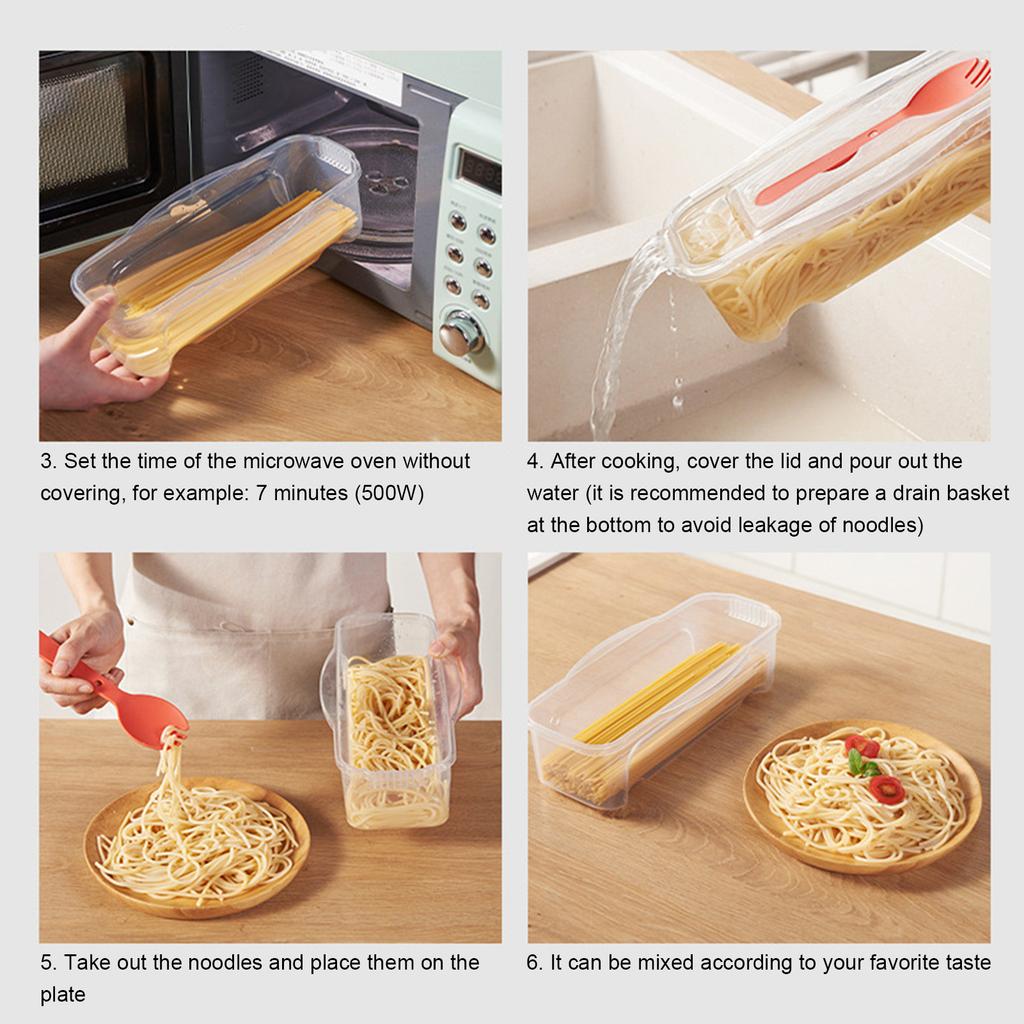 3. Set the time of the microwave oven without covering, for example: 7 minutes (500W)

4. After cooking, cover the lid and pour out the water (it is recommended to prepare a drain basket at the bottom to avoid leakage of noodles)

5. Take out the noodles and place them on the plate

6. It can be mixed according to your favorite taste