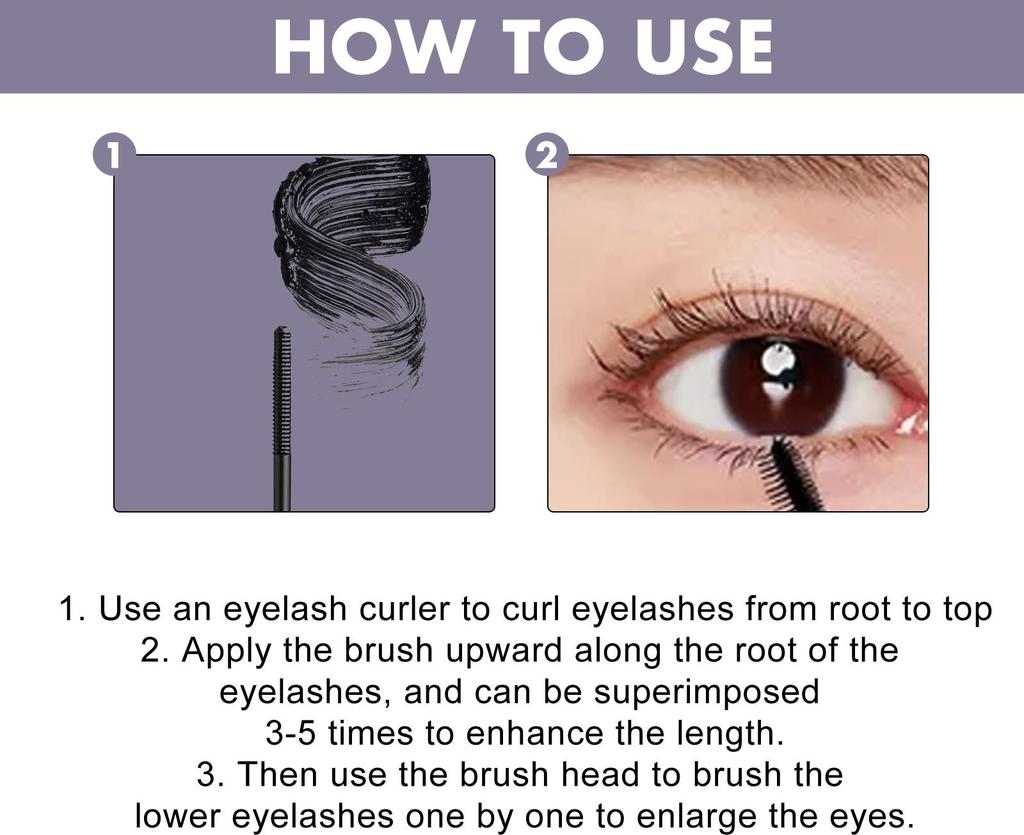 HOW TO USE

1

2

1. Use an eyelash curler to curl eyelashes from root to top
2. Apply the brush upward along the root of the eyelashes, and can be superimposed 3-5 times to enhance the length.
3. Then use the brush head to brush the lower eyelashes one by one to enlarge the eyes.