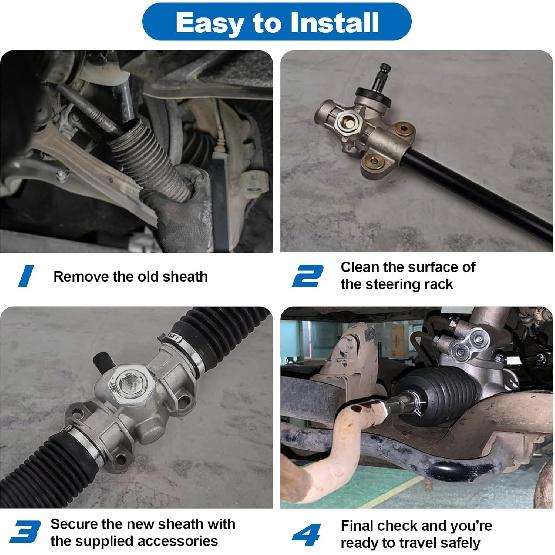 Easy to Install

1 Remove the old sheath

2 Clean the surface of the steering rack

3 Secure the new sheath with the supplied accessories

4 Final check and you're ready to travel safely