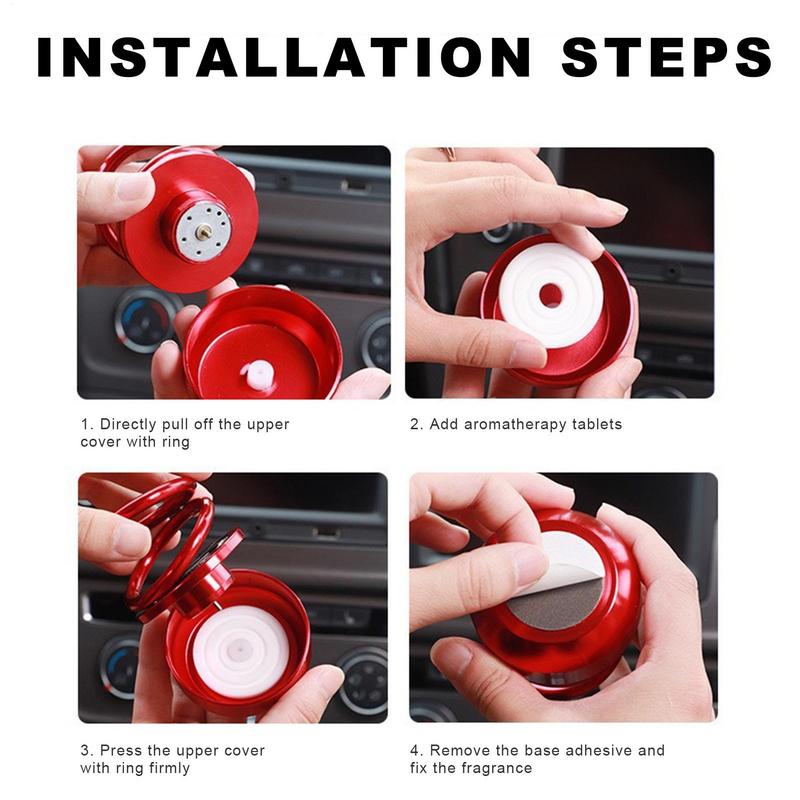 INSTALLATION STEPS

1. Directly pull off the upper cover with ring

2. Add aromatherapy tablets

3. Press the upper cover with ring firmly

4. Remove the base adhesive and fix the fragrance