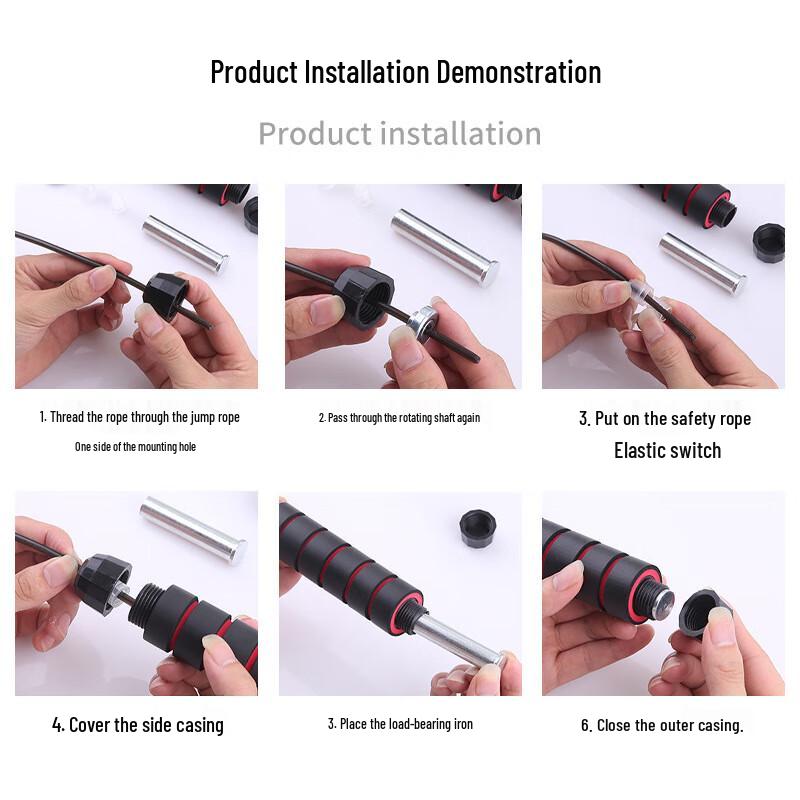 Product Installation Demonstration

Product installation

1. Thread the rope through the jump rope

One side of the mounting hole

2. Pass through the rotating shaft again

3. Put on the safety rope

Elastic switch

4. Cover the side casing

3. Place the load-bearing iron

6. Close the outer casing.