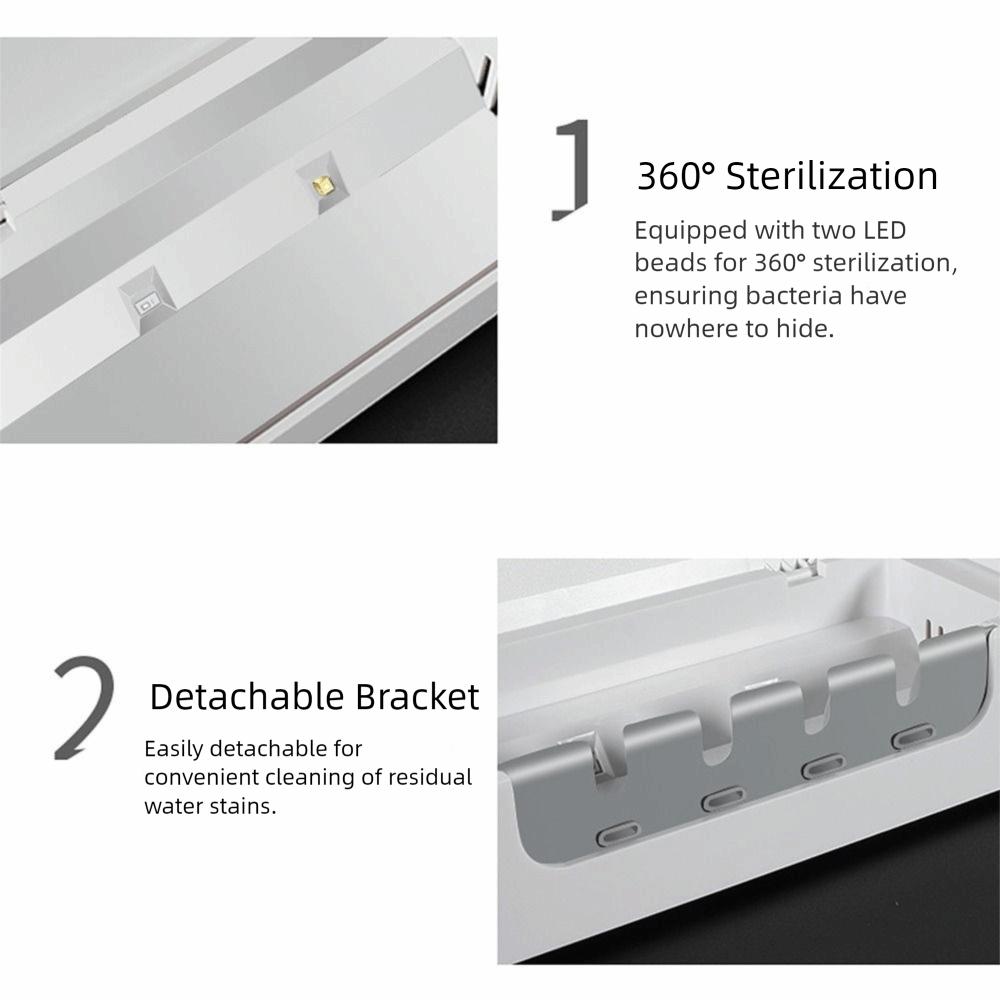 1

360° Sterilization

Equipped with two LED beads for 360° sterilization, ensuring bacteria have nowhere to hide.

2

Detachable Bracket

Easily detachable for convenient cleaning of residual water stains.