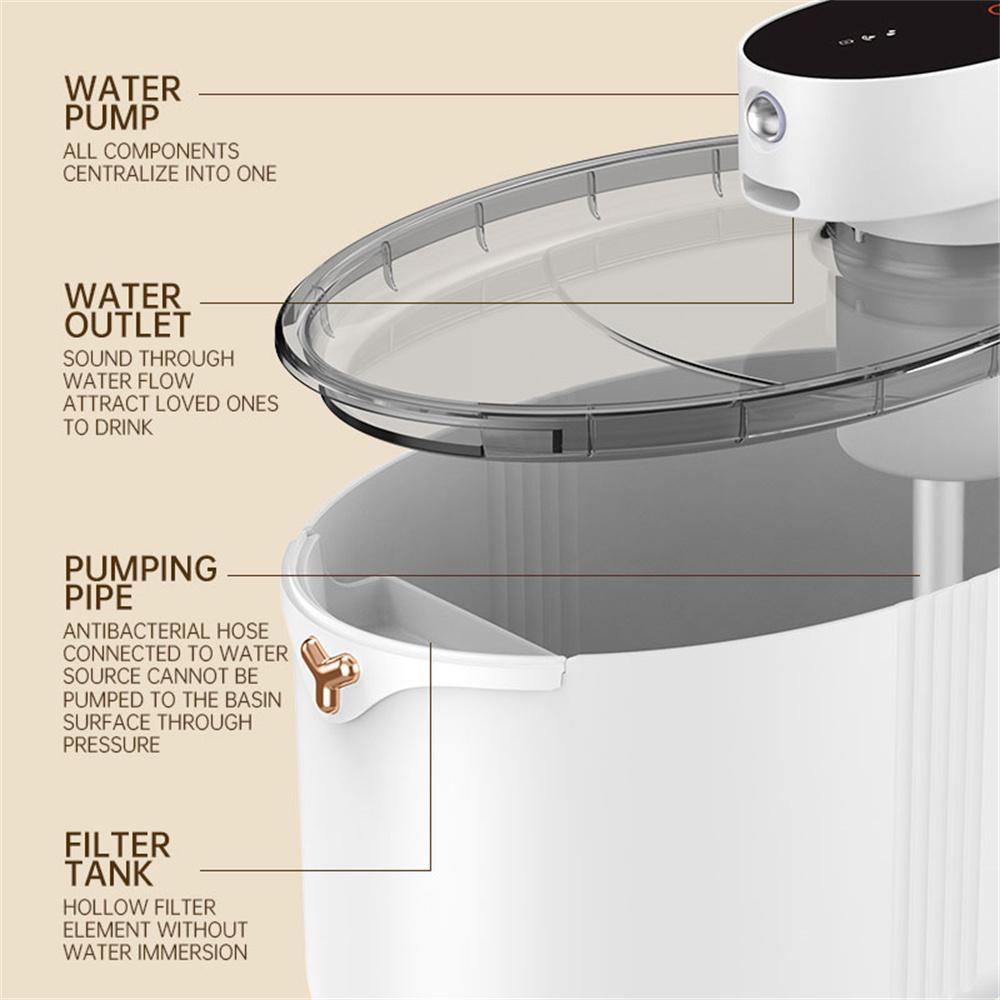 WATER PUMP
ALL COMPONENTS CENTRALIZE INTO ONE

WATER OUTLET
SOUND THROUGH WATER FLOW ATTRACT LOVED ONES TO DRINK

PUMPING PIPE
ANTIBACTERIAL HOSE CONNECTED TO WATER SOURCE CANNOT BE PUMPED TO THE BASIN SURFACE THROUGH PRESSURE

FILTER TANK
HOLLOW FILTER ELEMENT WITHOUT WATER IMMERSION