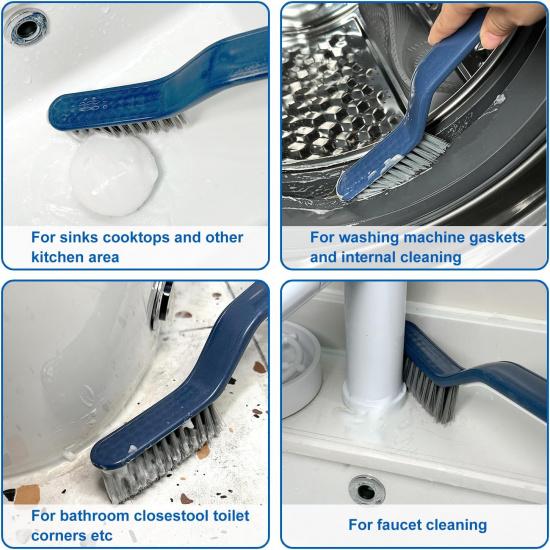 For sinks cooktops and other kitchen area

For washing machine gaskets and internal cleaning

For bathroom closestool toilet corners etc

For faucet cleaning