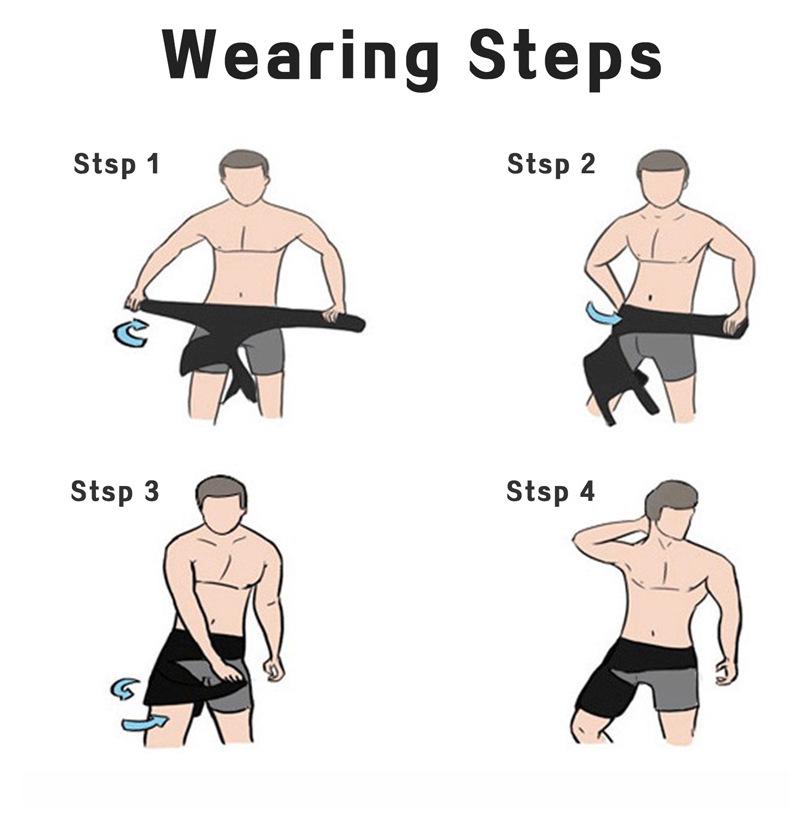 Wearing Steps

Stsp 1

Stsp 2

Stsp 3

Stsp 4