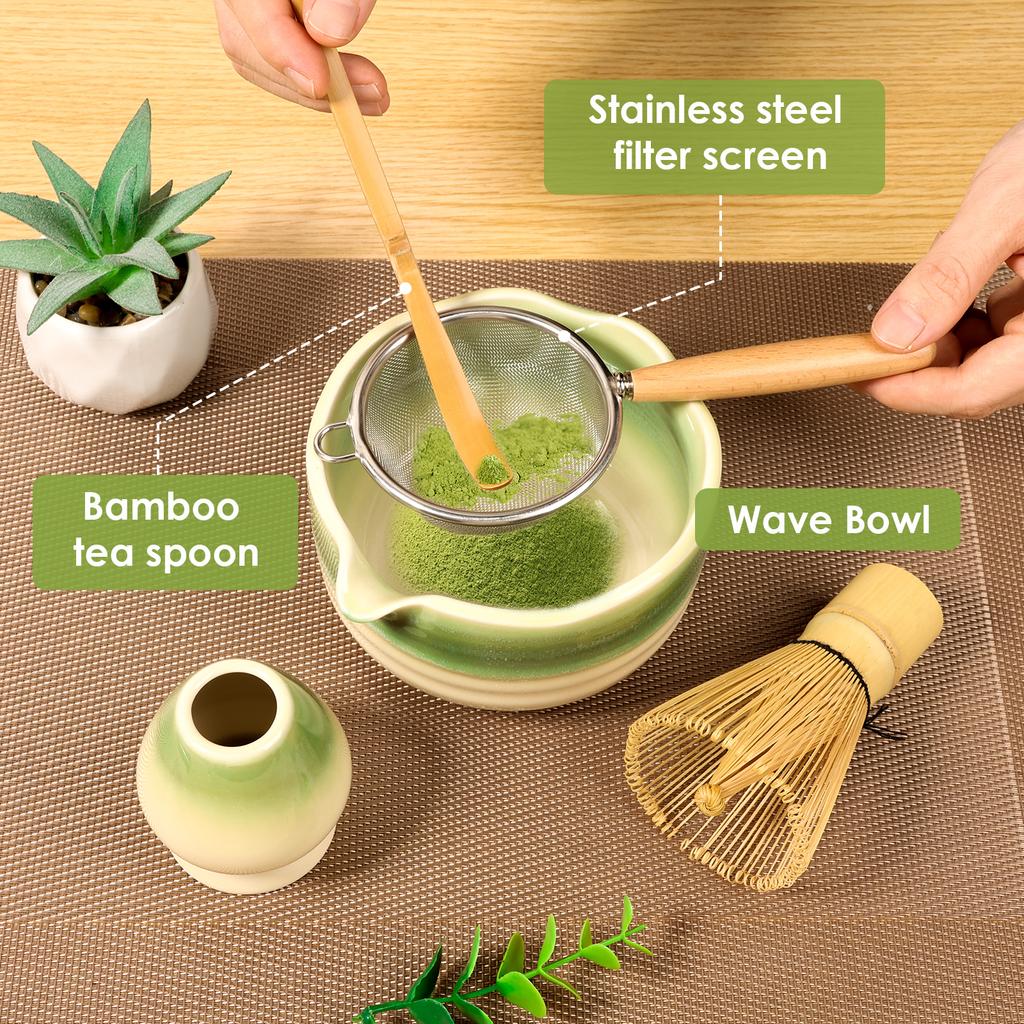 Stainless steel filter screen

Bamboo tea spoon

Wave Bowl