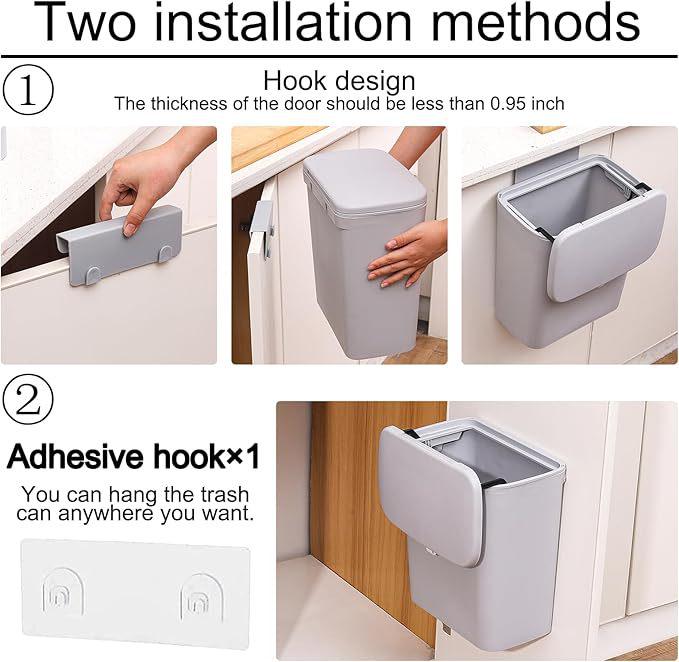 Two installation methods

①

Hook design
The thickness of the door should be less than 0.95 inch

②

Adhesive hook×1

You can hang the trash can anywhere you want.