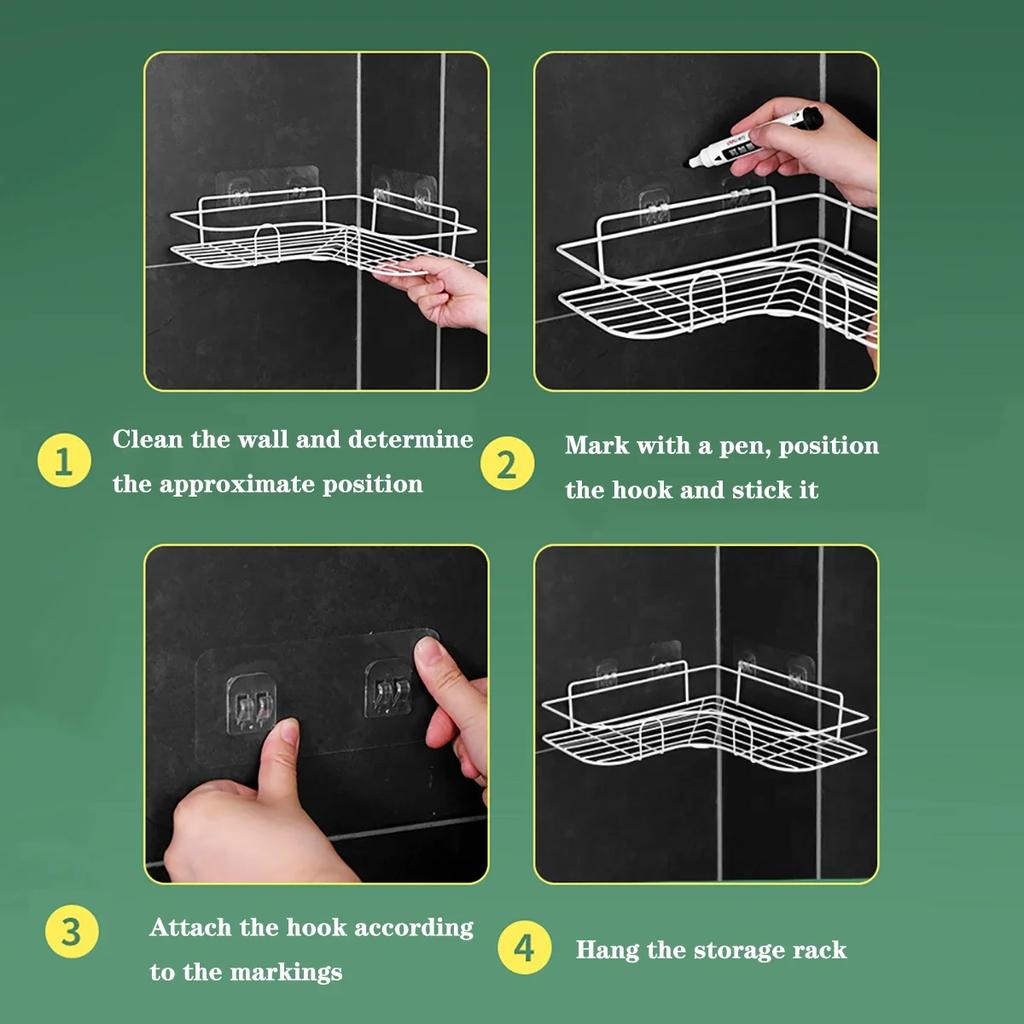 1 Clean the wall and determine the approximate position

2 Mark with a pen, position the hook and stick it

3 Attach the hook according to the markings

4 Hang the storage rack