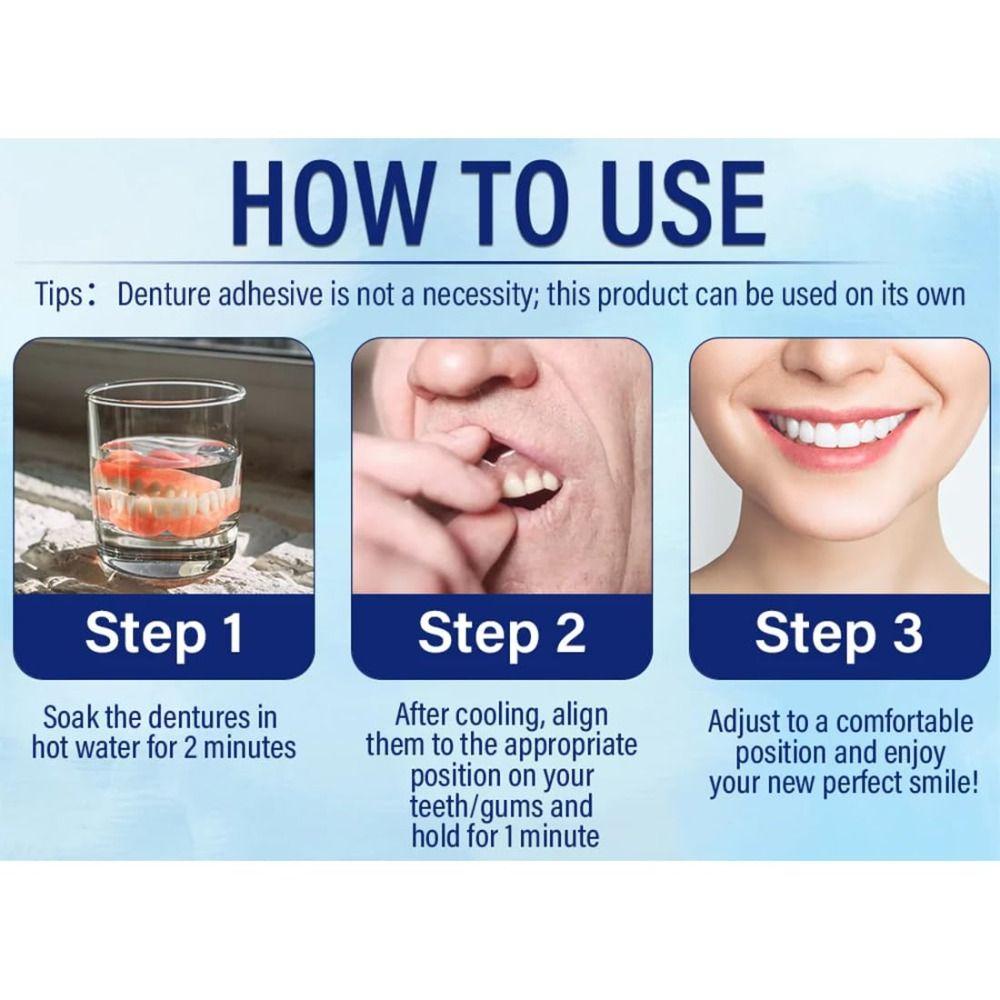 HOW TO USE

Tips： Denture adhesive is not a necessity; this product can be used on its own

Step 1

Soak the dentures in hot water for 2 minutes

Step 2

After cooling, align them to the appropriate position on your teeth/gums and hold for 1 minute

Step 3

Adjust to a comfortable position and enjoy your new perfect smile!